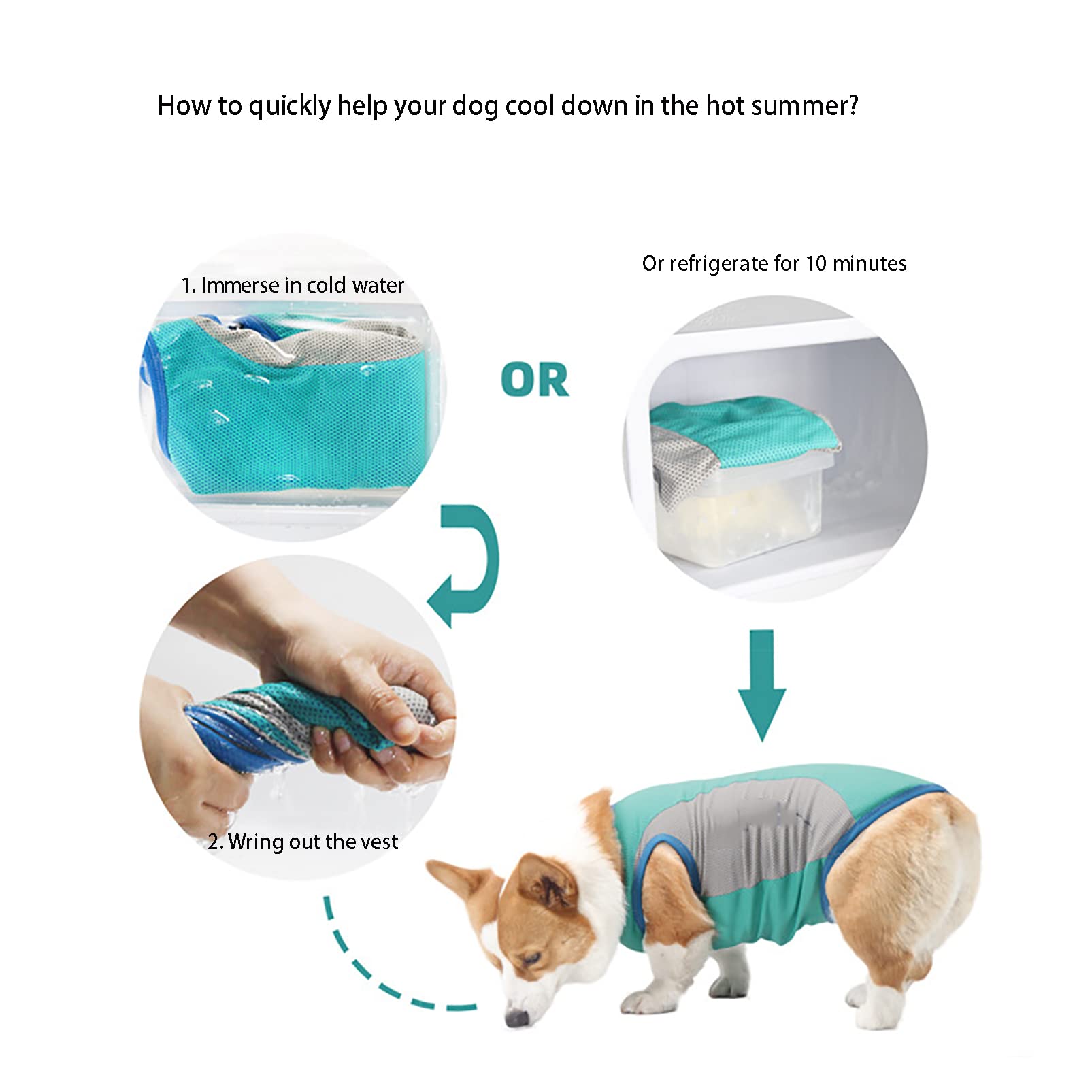 How to quickly help your dog cool down in the hot summer?

1. Immerse in cold water

OR

Or refrigerate for 10 minutes

2. Wring out the vest