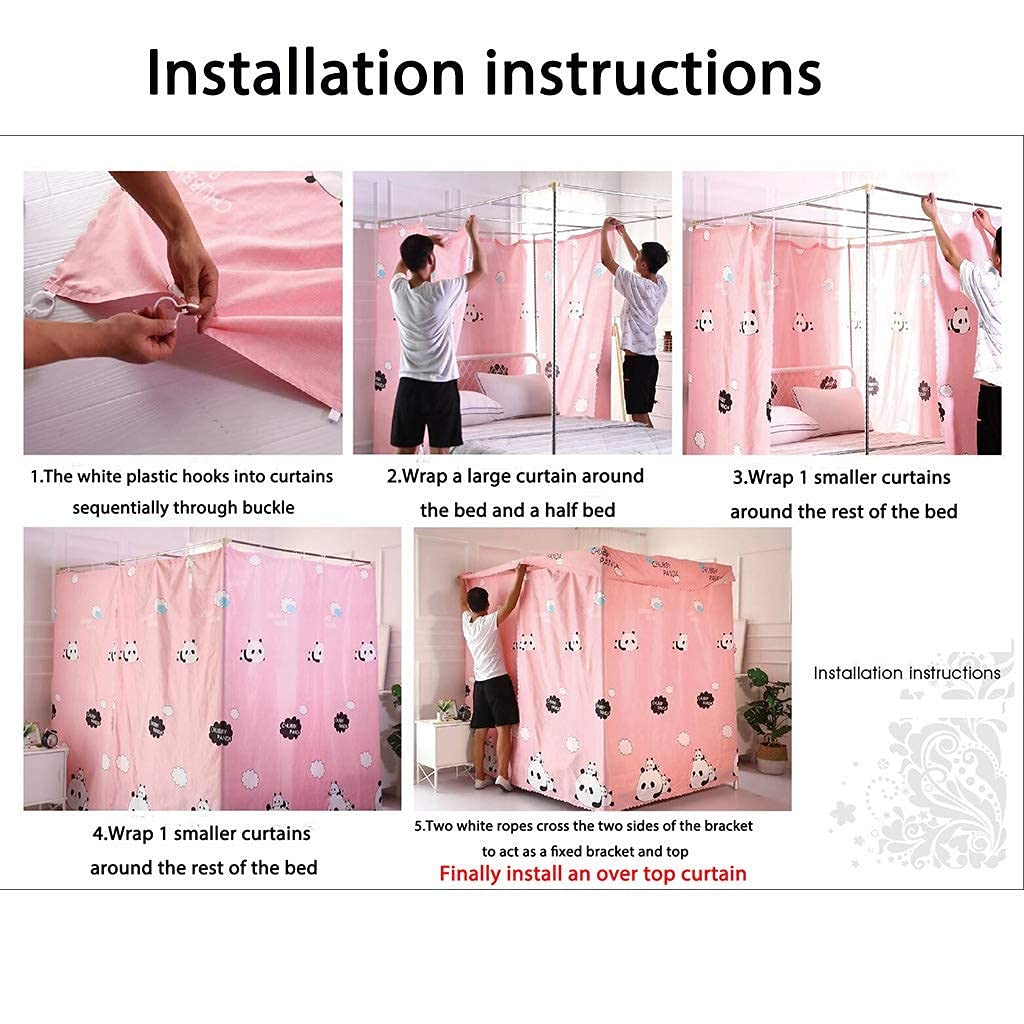 Installation instructions

1.The white plastic hooks into curtains sequentially through buckle

2.Wrap a large curtain around the bed and a half bed

3.Wrap 1 smaller curtains around the rest of the bed

4.Wrap 1 smaller curtains around the rest of the bed

5.Two white ropes cross the two sides of the bracket to act as a fixed bracket and top

Finally install an over top curtain

Installation instructions