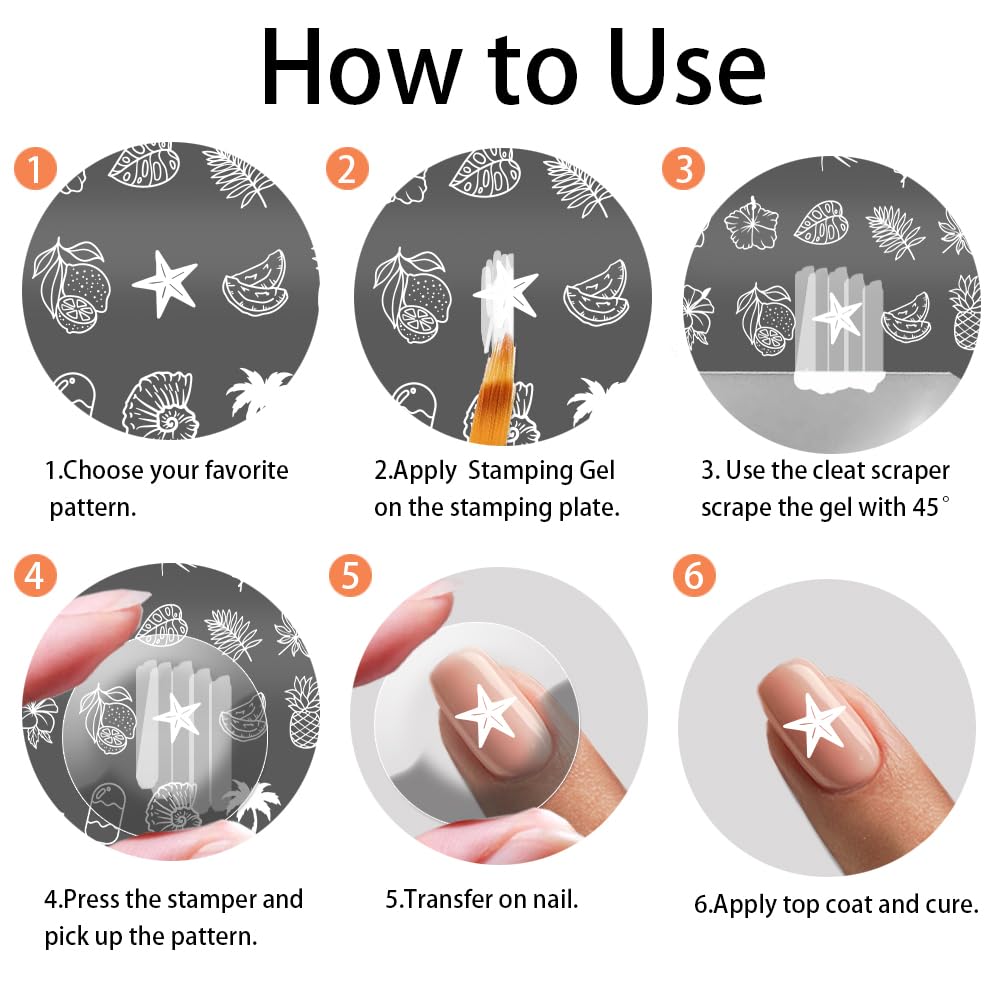 How to Use

1

1.Choose your favorite pattern.

2

2.Apply Stamping Gel on the stamping plate.

3

3. Use the cleat scraper scrape the gel with 45°

4

4.Press the stamper and pick up the pattern.

5

5.Transfer on nail.

6

6.Apply top coat and cure.