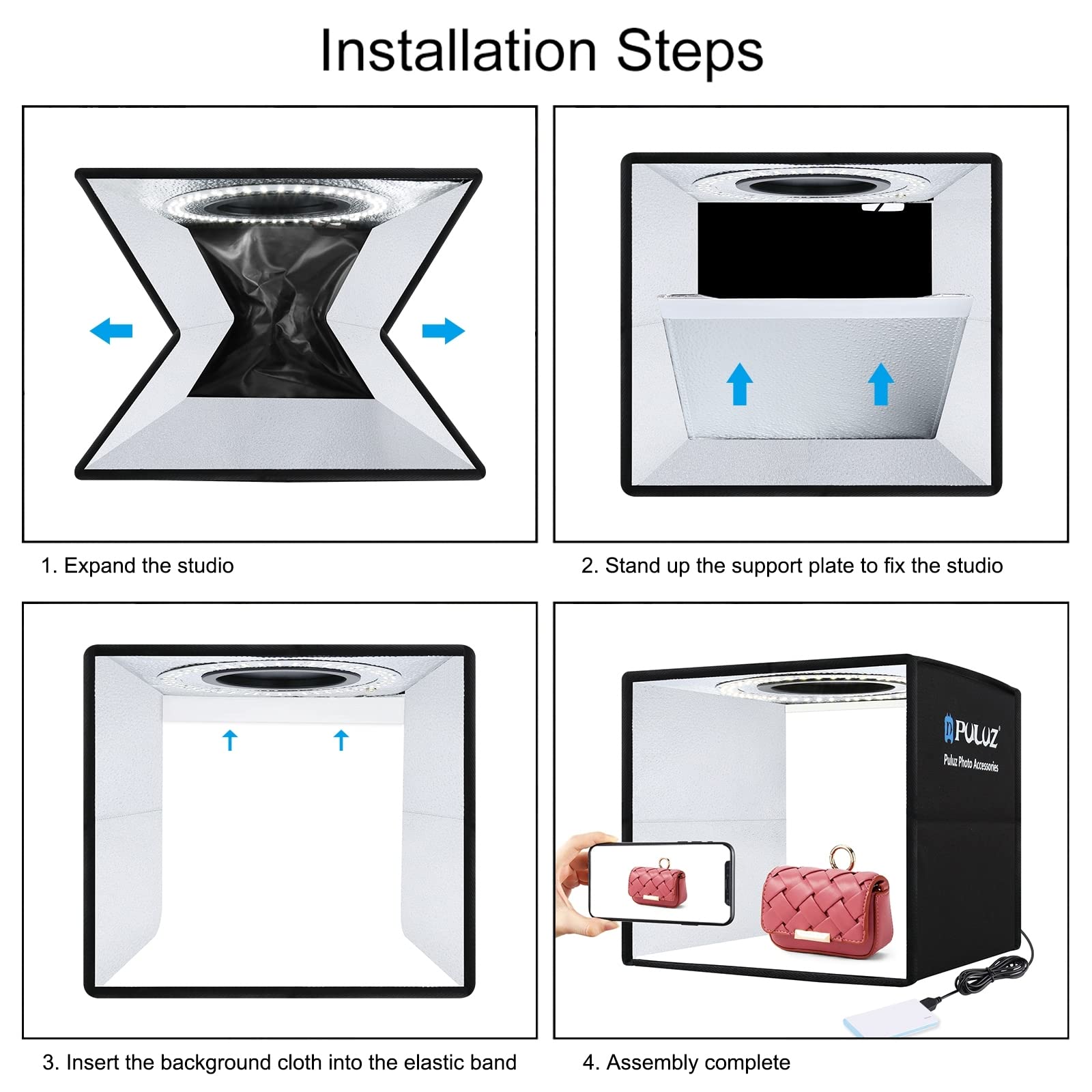 Installation Steps

1. Expand the studio

2. Stand up the support plate to fix the studio

3. Insert the background cloth into the elastic band

PULUZ
Puluz Photo Accessories

4. Assembly complete