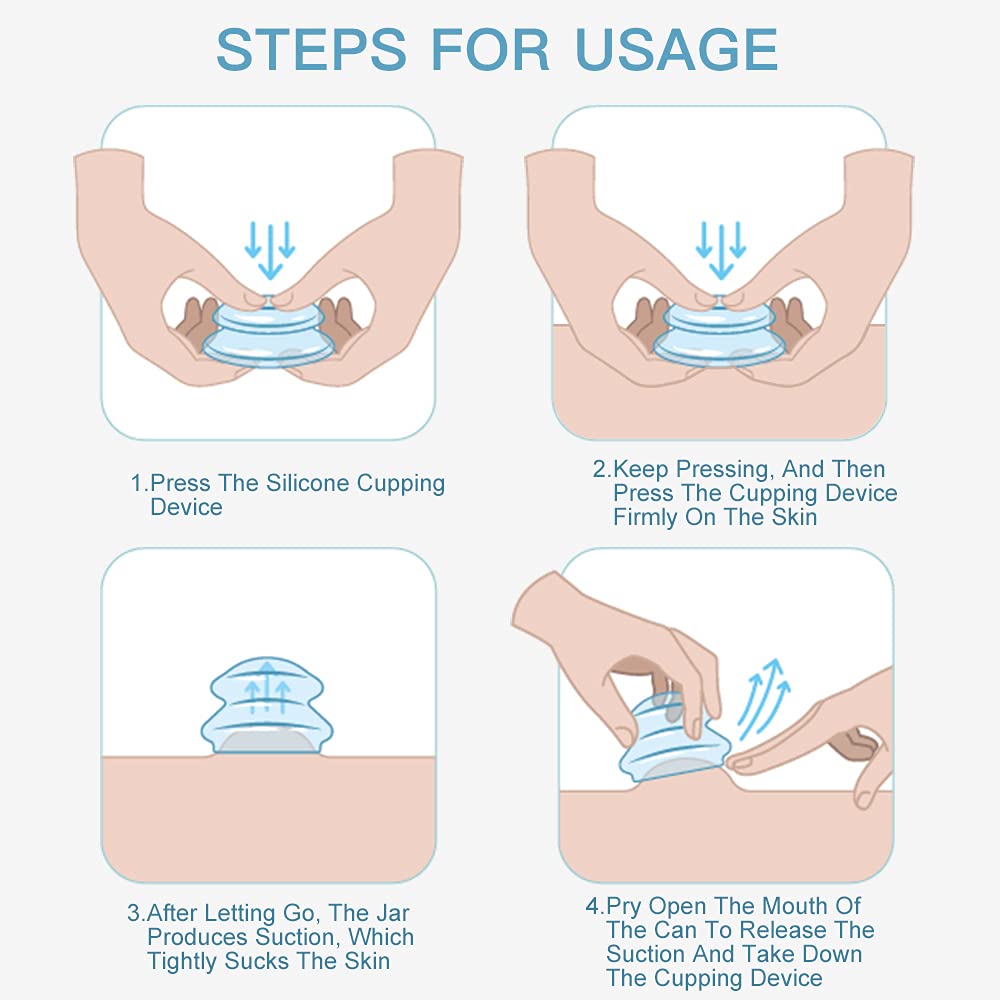 STEPS FOR USAGE

1.Press The Silicone Cupping Device

2.Keep Pressing, And Then Press The Cupping Device Firmly On The Skin

3.After Letting Go, The Jar Produces Suction, Which Tightly Sucks The Skin

4.Pry Open The Mouth Of The Can To Release The Suction And Take Down The Cupping Device