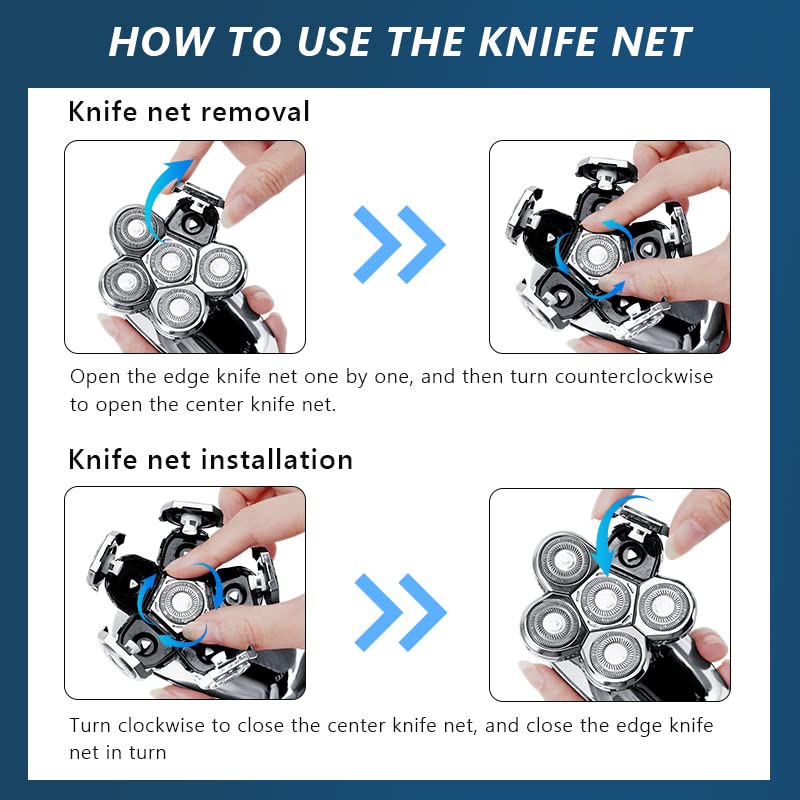 HOW TO USE THE KNIFE NET

Knife net removal

Open the edge knife net one by one, and then turn counterclockwise to open the center knife net.

Knife net installation

Turn clockwise to close the center knife net, and close the edge knife net in turn