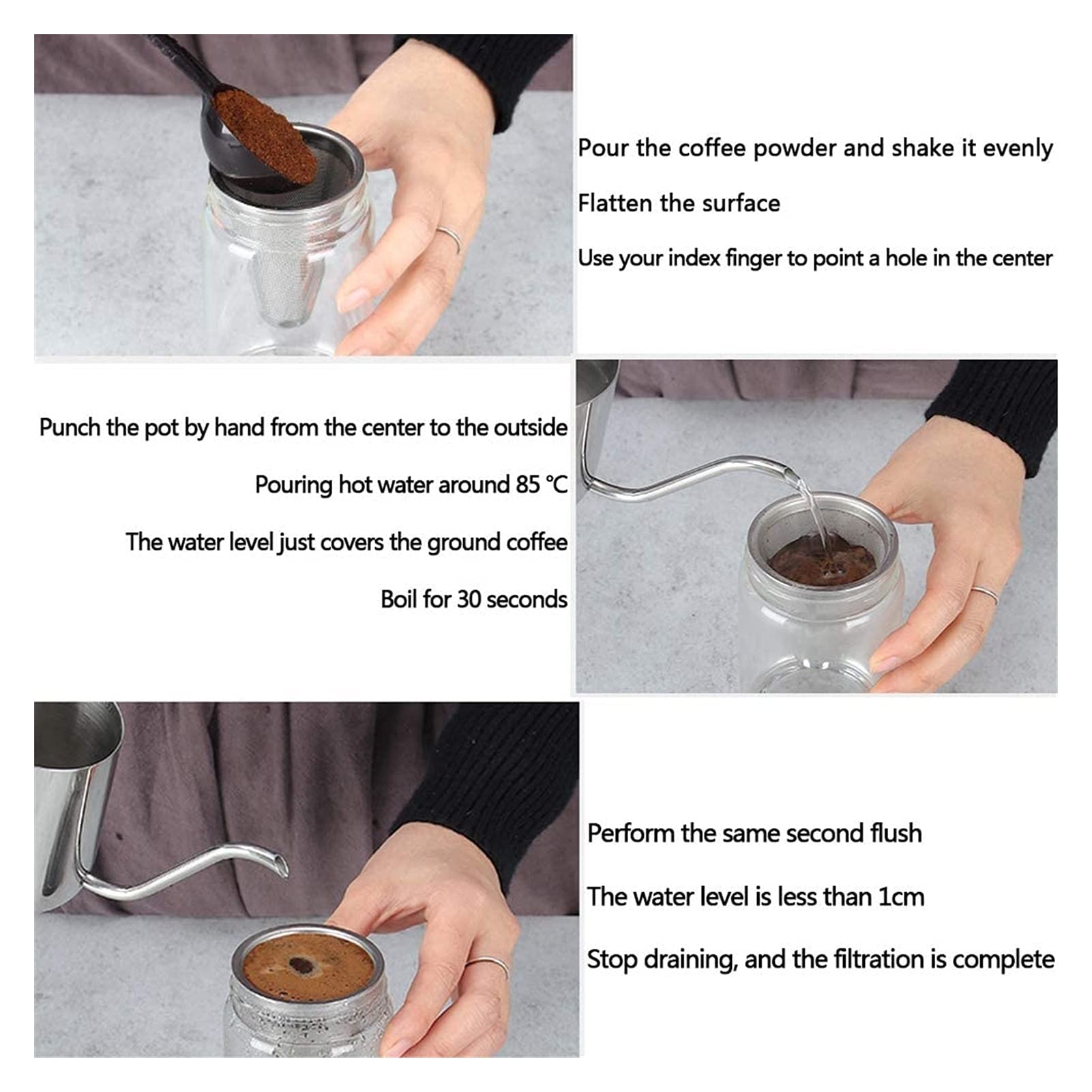 Pour the coffee powder and shake it evenly

Flatten the surface

Use your index finger to point a hole in the center

Punch the pot by hand from the center to the outside

Pouring hot water around 85 ℃

The water level just covers the ground coffee

Boil for 30 seconds

Perform the same second flush

The water level is less than 1cm

Stop draining, and the filtration is complete