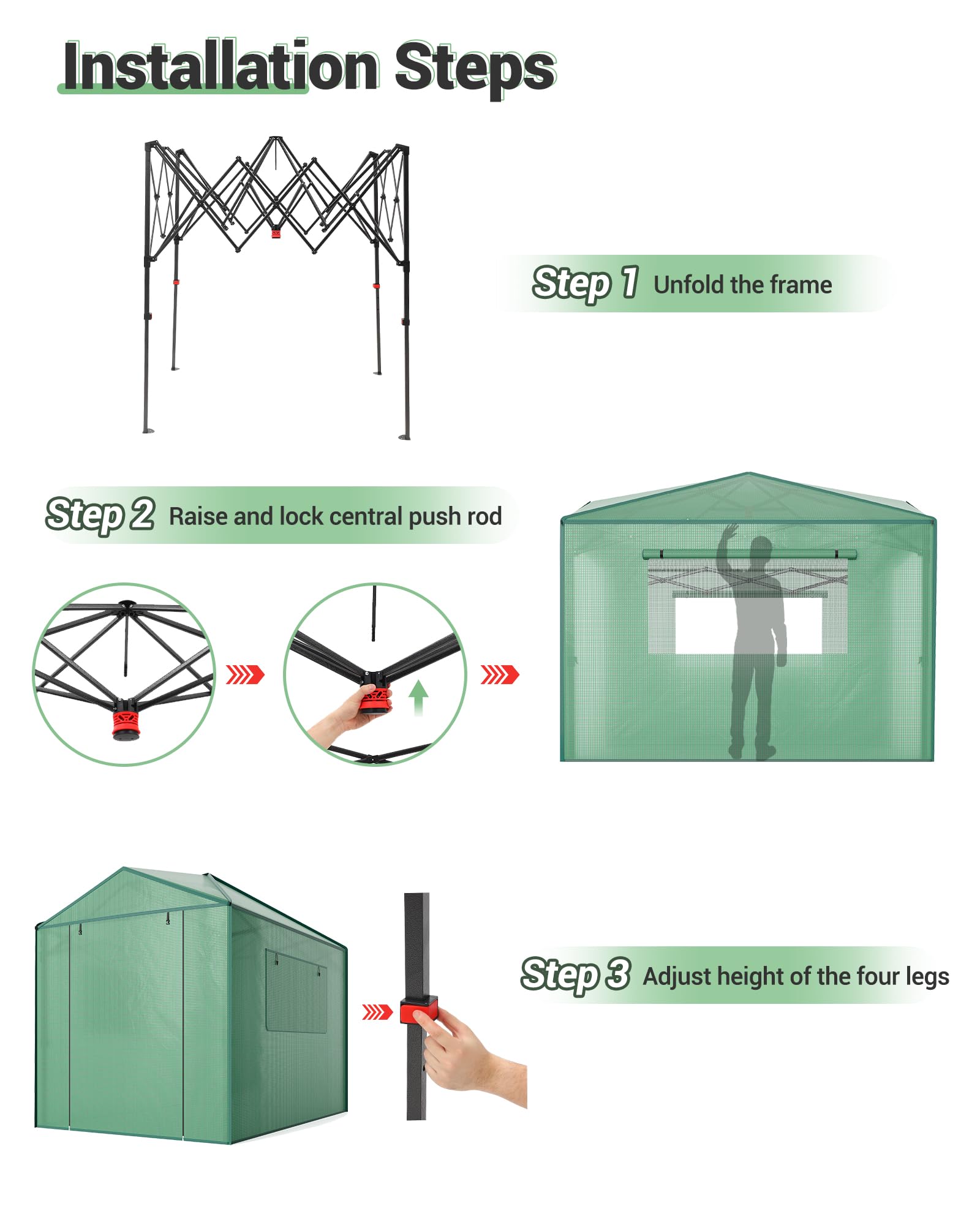 Installation Steps

Step 1 Unfold the frame

Step 2 Raise and lock central push rod

Step 3 Adjust height of the four legs