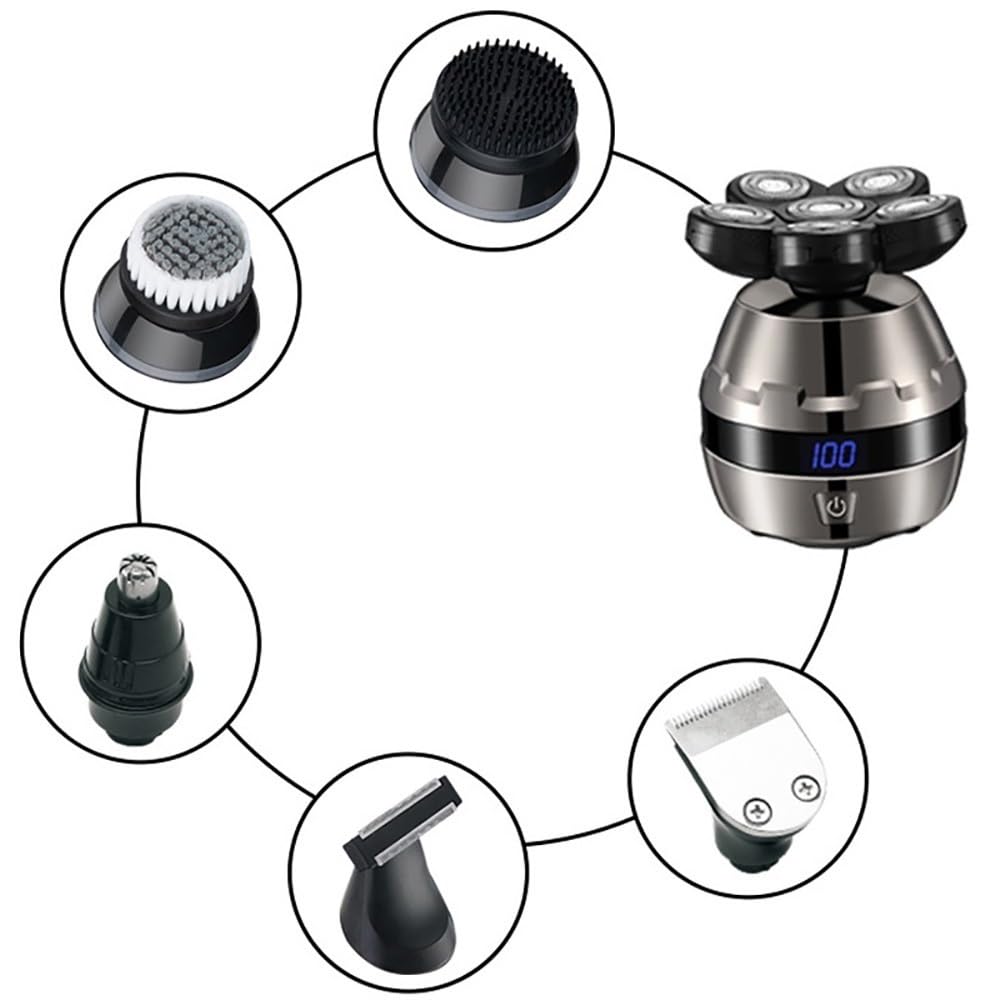 100