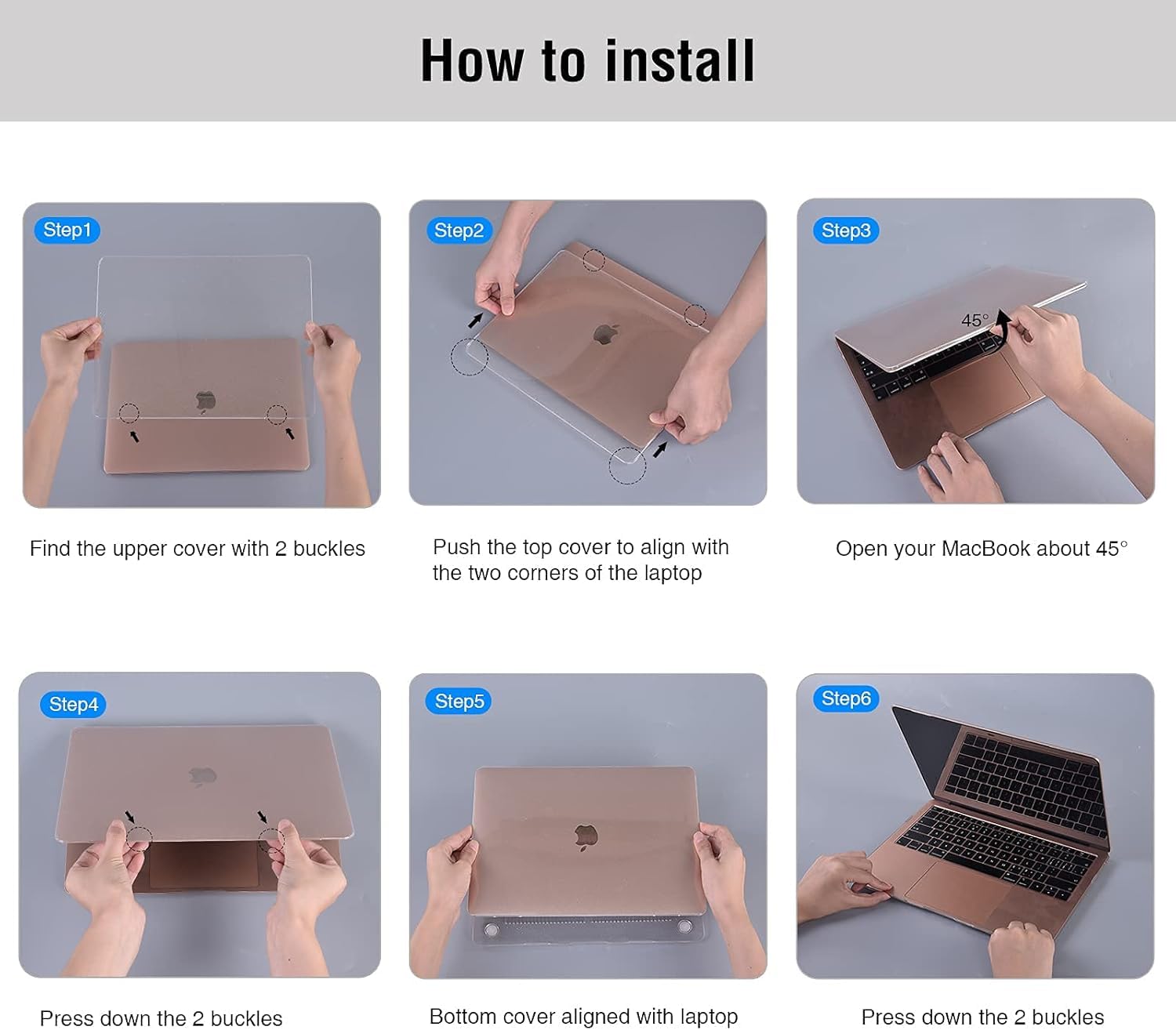 How to install

Step1

Find the upper cover with 2 buckles

Step2

Push the top cover to align with the two corners of the laptop

Step3

45°

Open your MacBook about 45°

Step4

Press down the 2 buckles

Step5

Bottom cover aligned with laptop

Step6

Press down the 2 buckles