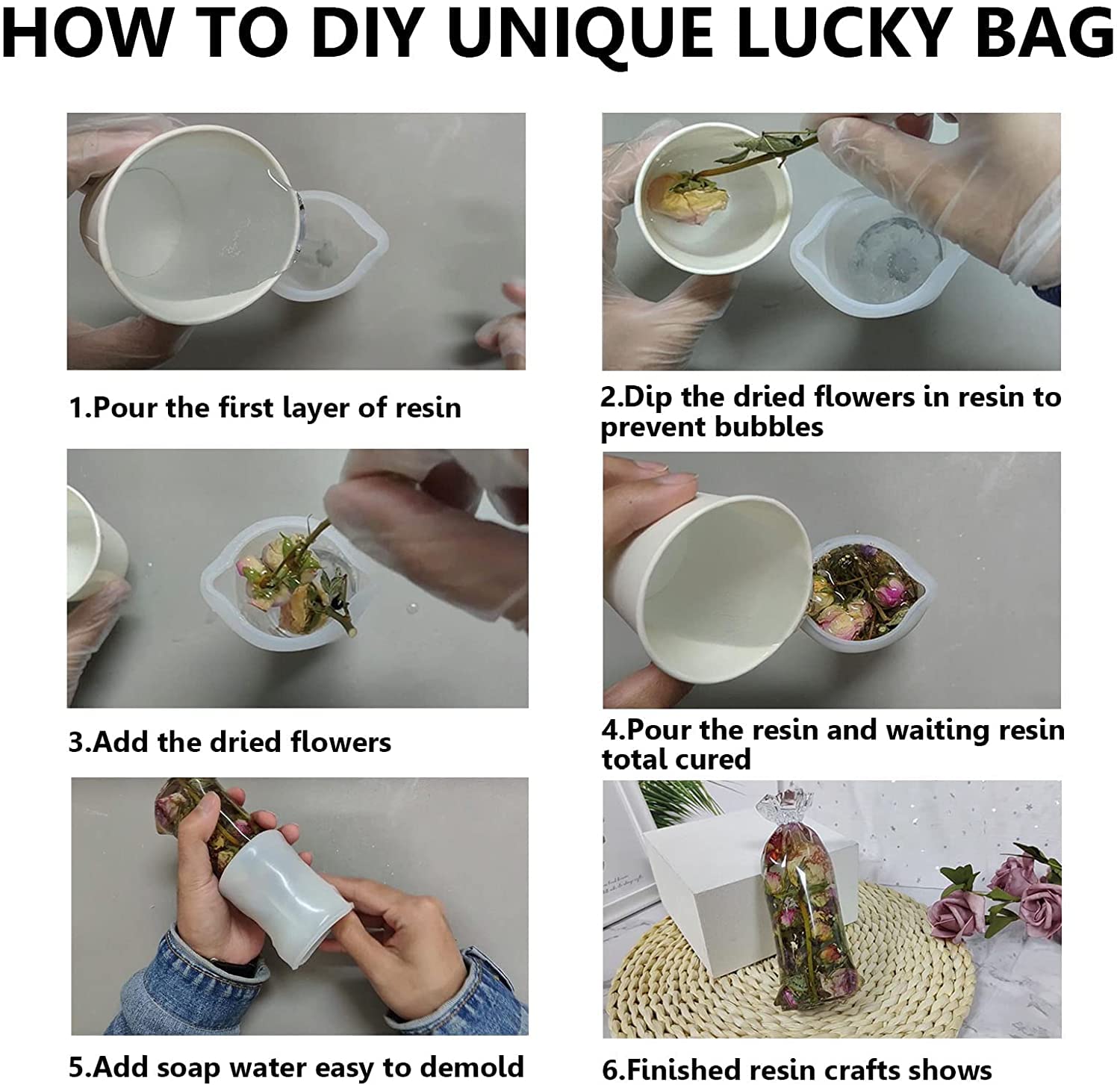 HOW TO DIY UNIQUE LUCKY BAG

1.Pour the first layer of resin

2.Dip the dried flowers in resin to prevent bubbles

3.Add the dried flowers

4.Pour the resin and waiting resin total cured

5.Add soap water easy to demold

6.Finished resin crafts shows