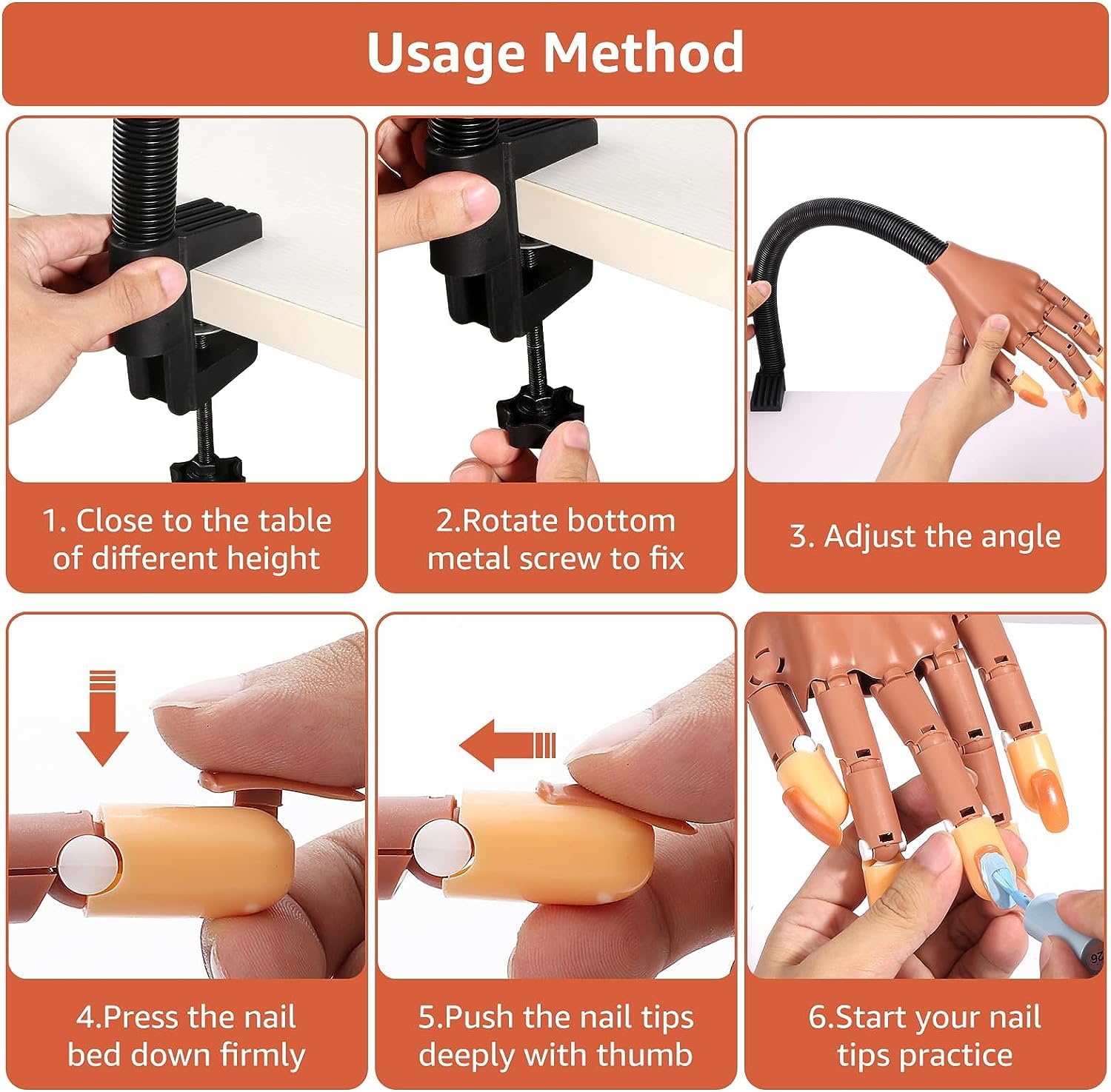 Usage Method

1. Close to the table of different height

2.Rotate bottom metal screw to fix

3. Adjust the angle

4.Press the nail bed down firmly

5.Push the nail tips deeply with thumb

6.Start your nail tips practice