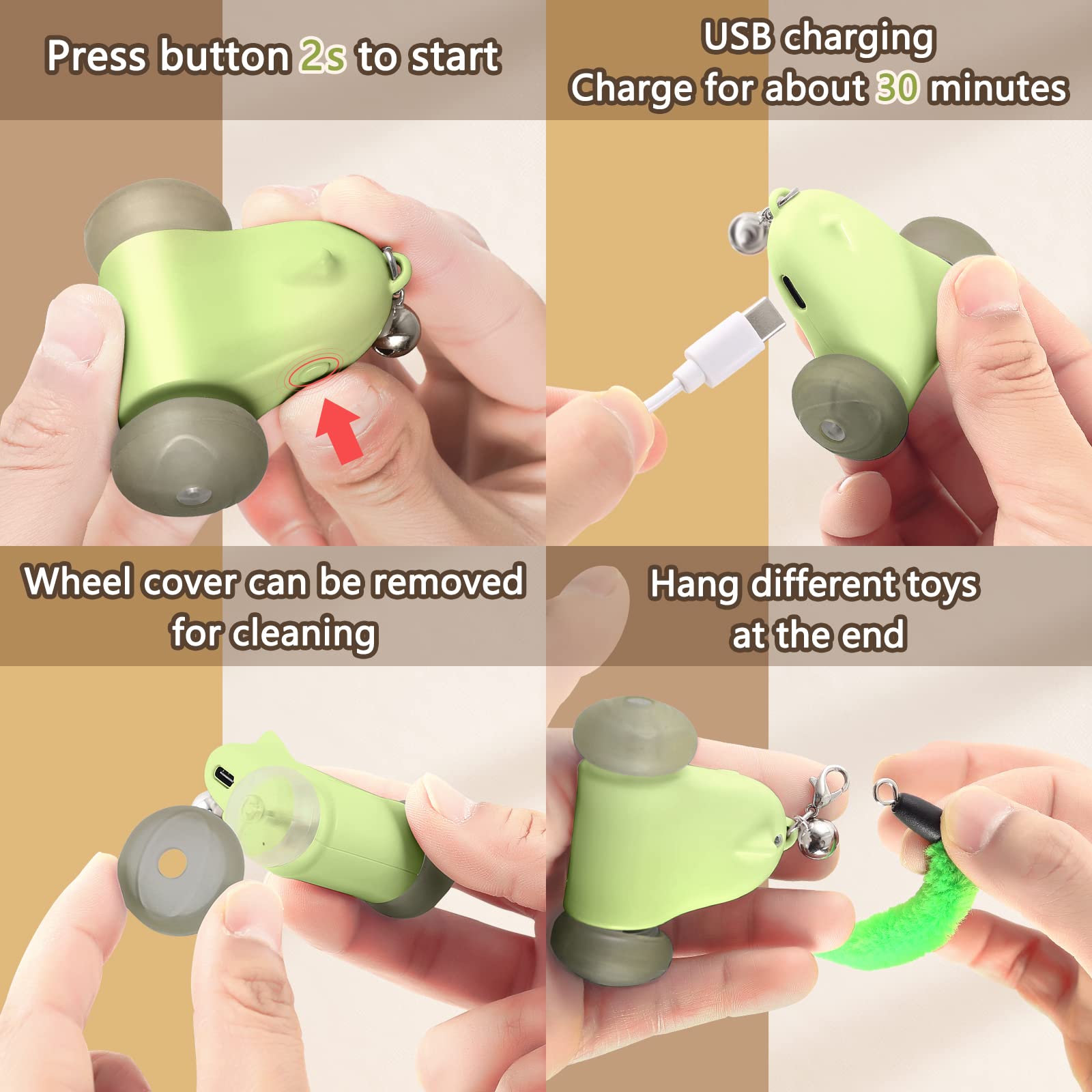 Press button 2s to start

USB charging
Charge for about 30 minutes

Wheel cover can be removed for cleaning

Hang different toys at the end