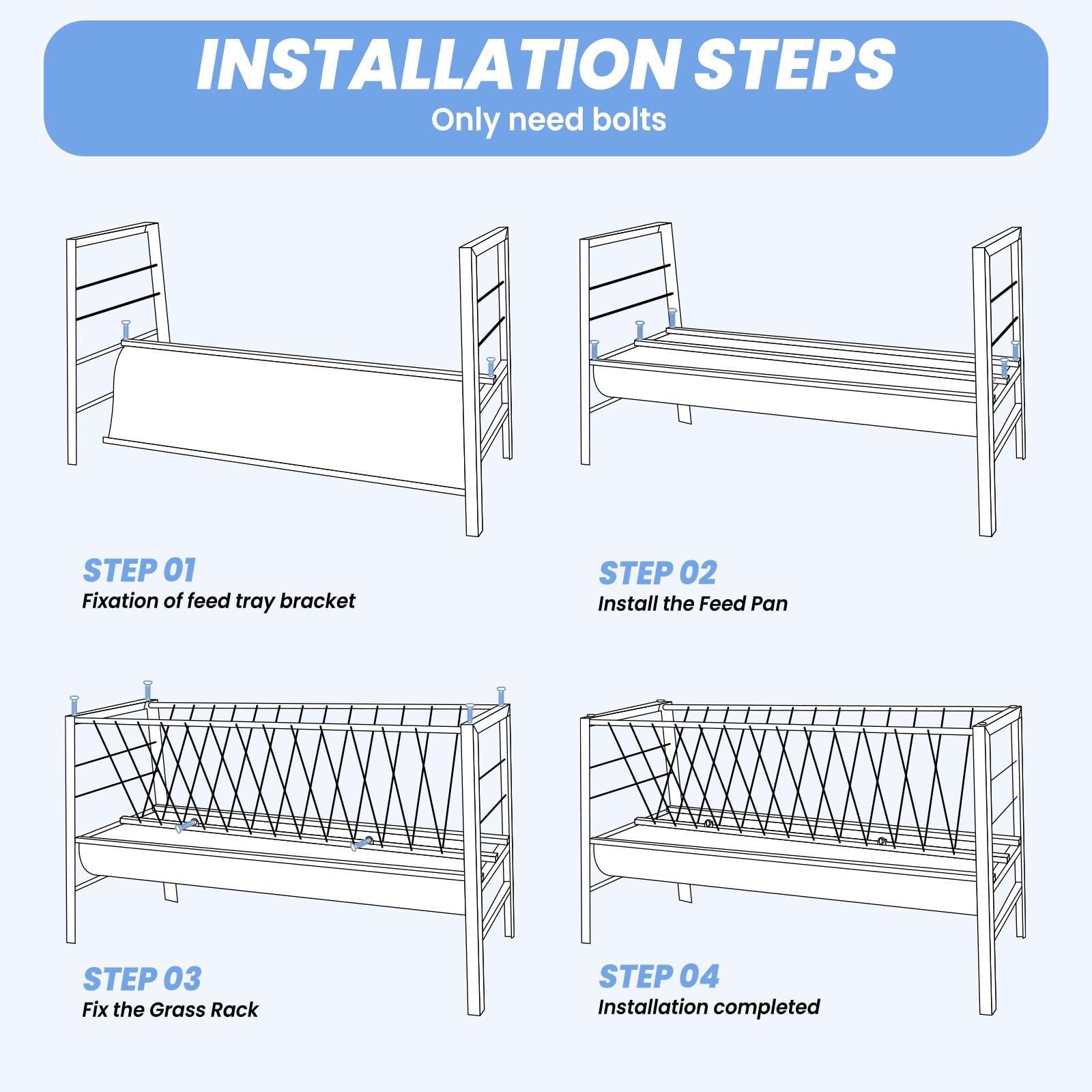 INSTALLATION STEPS
Only need bolts

STEP 01
Fixation of feed tray bracket

STEP 02
Install the Feed Pan

STEP 03
Fix the Grass Rack

STEP 04
Installation completed