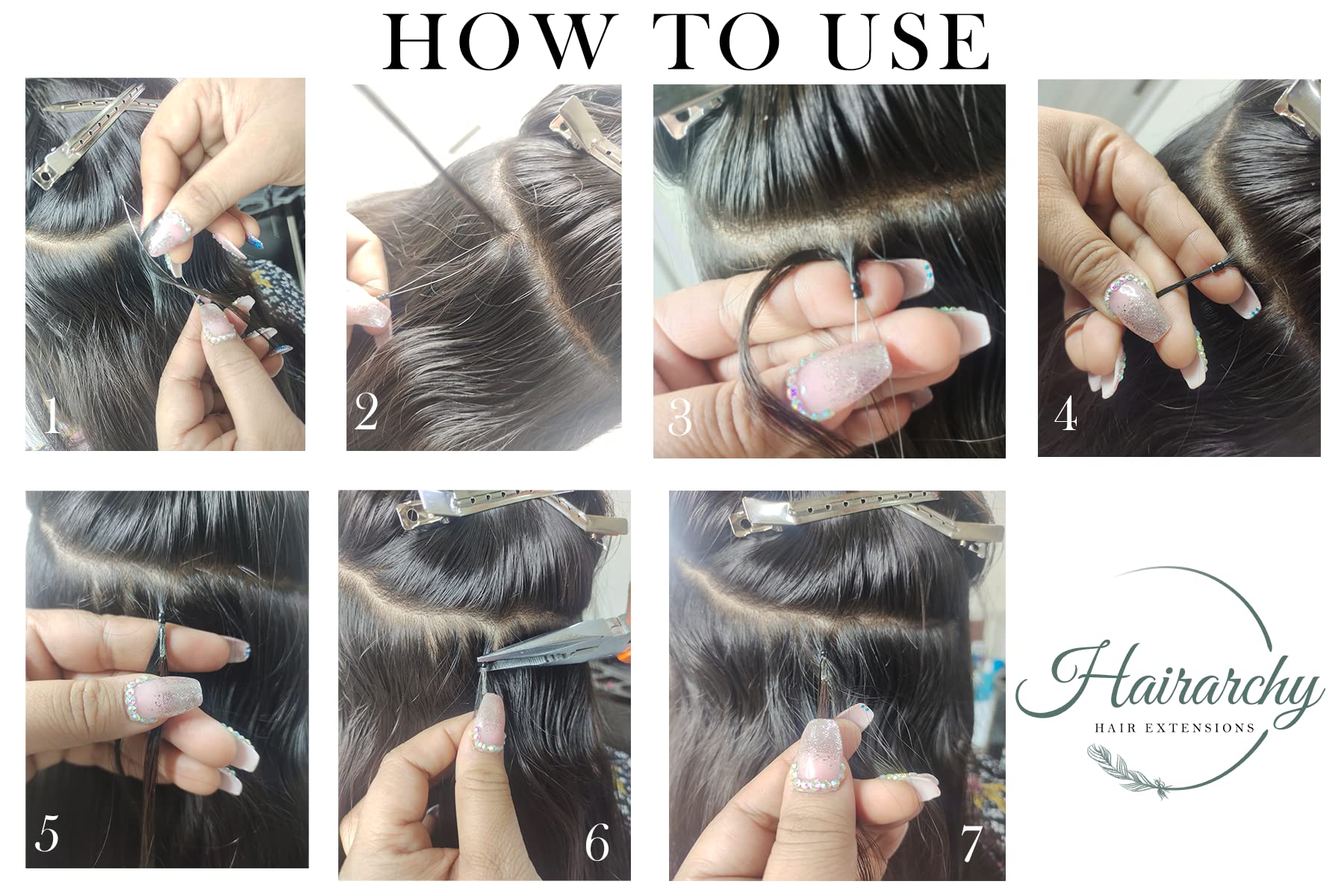 HOW TO USE

1

2

3

4

5

6

7

Hairarchy
HAIR EXTENSIONS