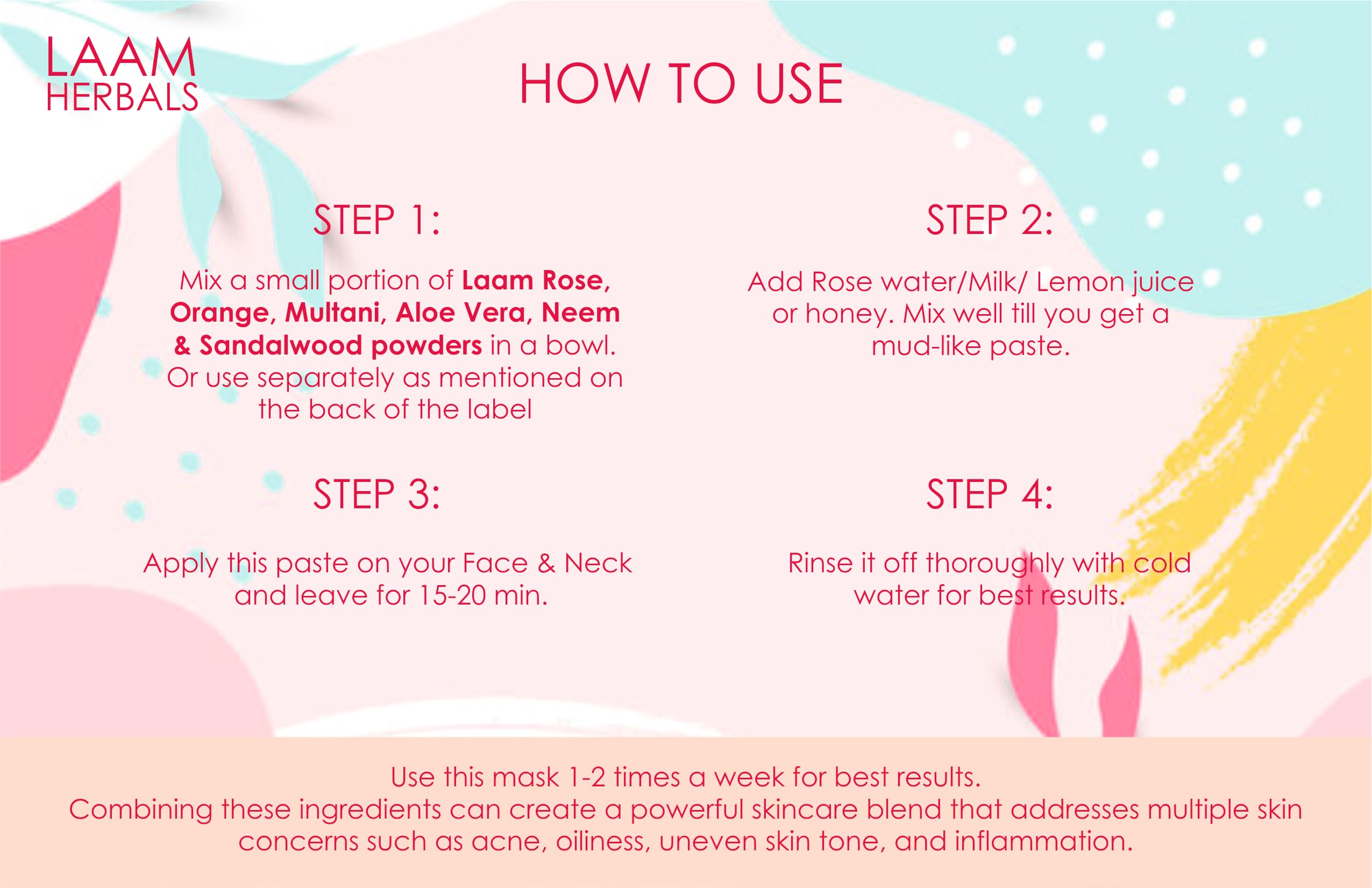 LAAM HERBALS

HOW TO USE

STEP 1:

Mix a small portion of Laam Rose, Orange, Multani, Aloe Vera, Neem & Sandalwood powders in a bowl. Or use separately as mentioned on the back of the label

STEP 2:

Add Rose water/Milk/ Lemon juice or honey. Mix well till you get a mud-like paste.

STEP 3:

Apply this paste on your Face & Neck and leave for 15-20 min.

STEP 4:

Rinse it off thoroughly with cold water for best results.

Use this mask 1-2 times a week for best results.
Combining these ingredients can create a powerful skincare blend that addresses multiple skin concerns such as acne, oiliness, uneven skin tone, and inflammation.