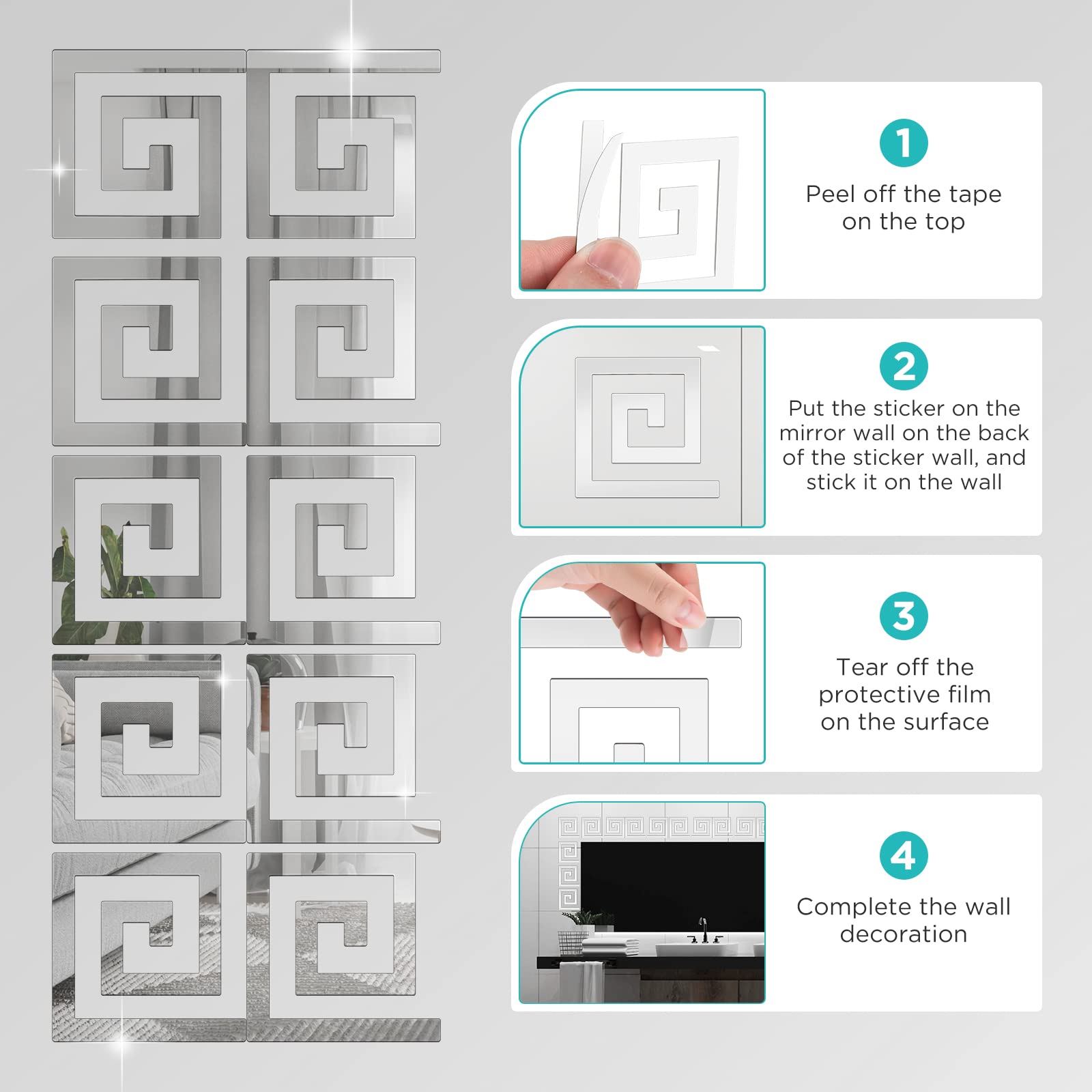 1

Peel off the tape on the top

2

Put the sticker on the mirror wall on the back of the sticker wall, and stick it on the wall

3

Tear off the protective film on the surface

4

Complete the wall decoration