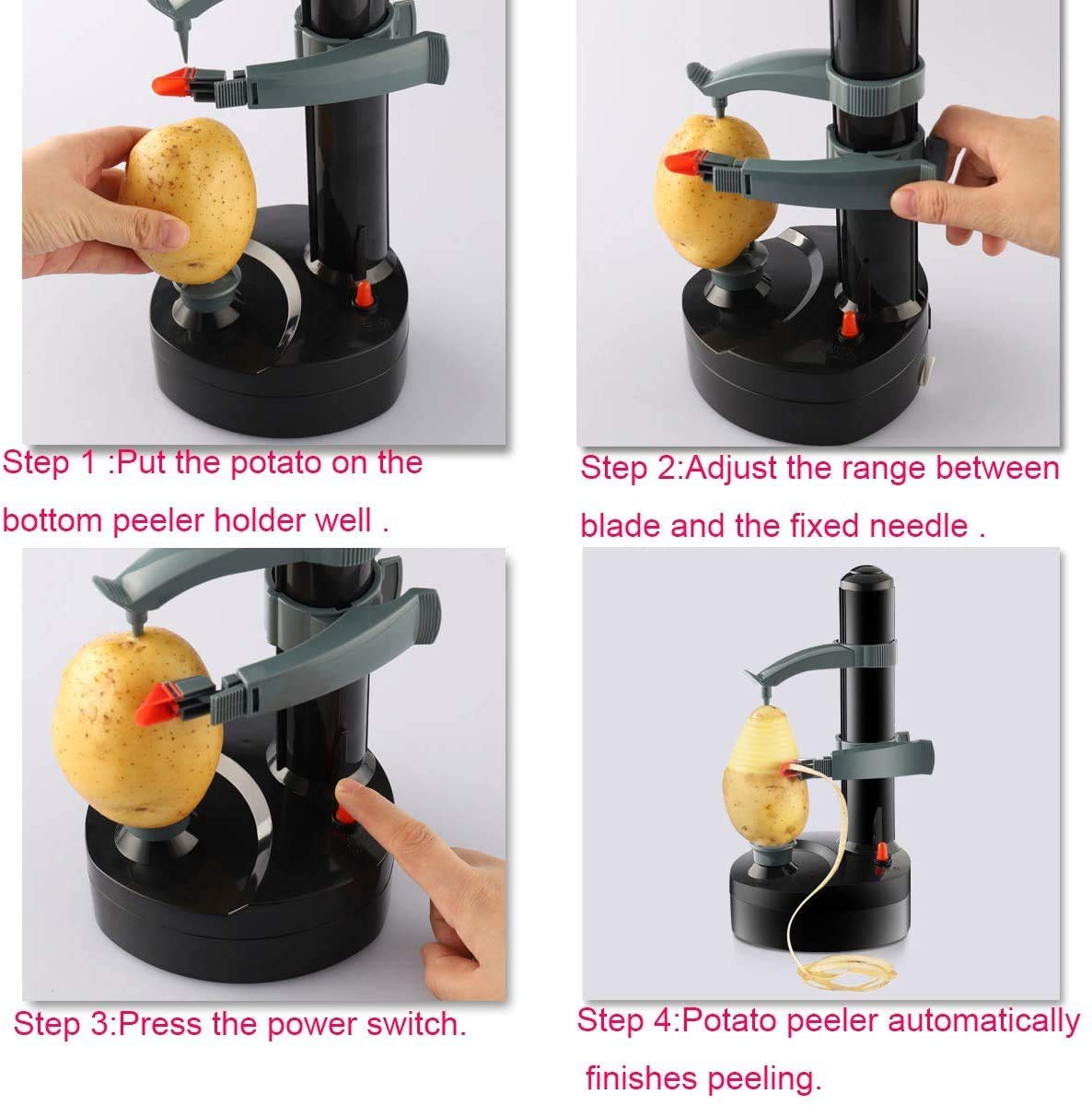 Step 1 :Put the potato on the bottom peeler holder well .

Step 2:Adjust the range between blade and the fixed needle .

Step 3:Press the power switch.

Step 4:Potato peeler automatically finishes peeling.