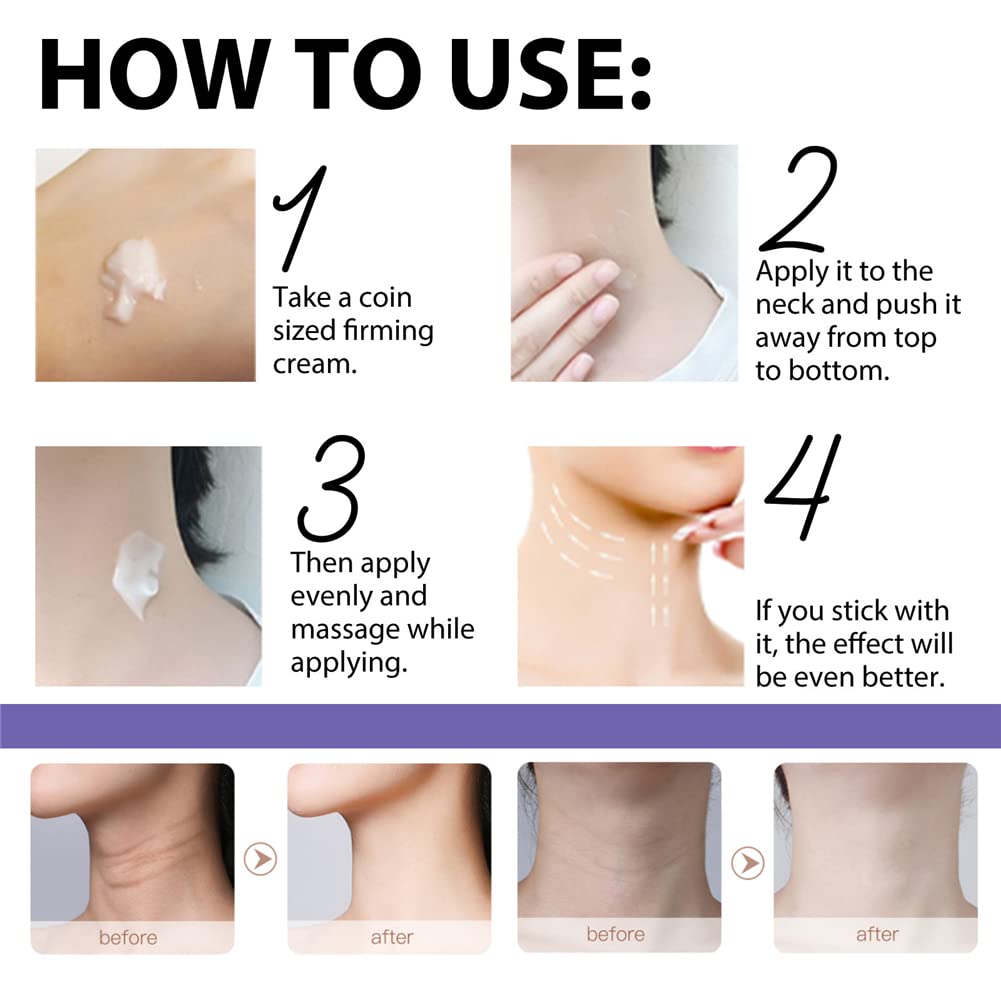 HOW TO USE:

1
Take a coin sized firming cream.

2
Apply it to the neck and push it away from top to bottom.

3
Then apply evenly and massage while applying.

4
If you stick with it, the effect will be even better.

before

after

before

after