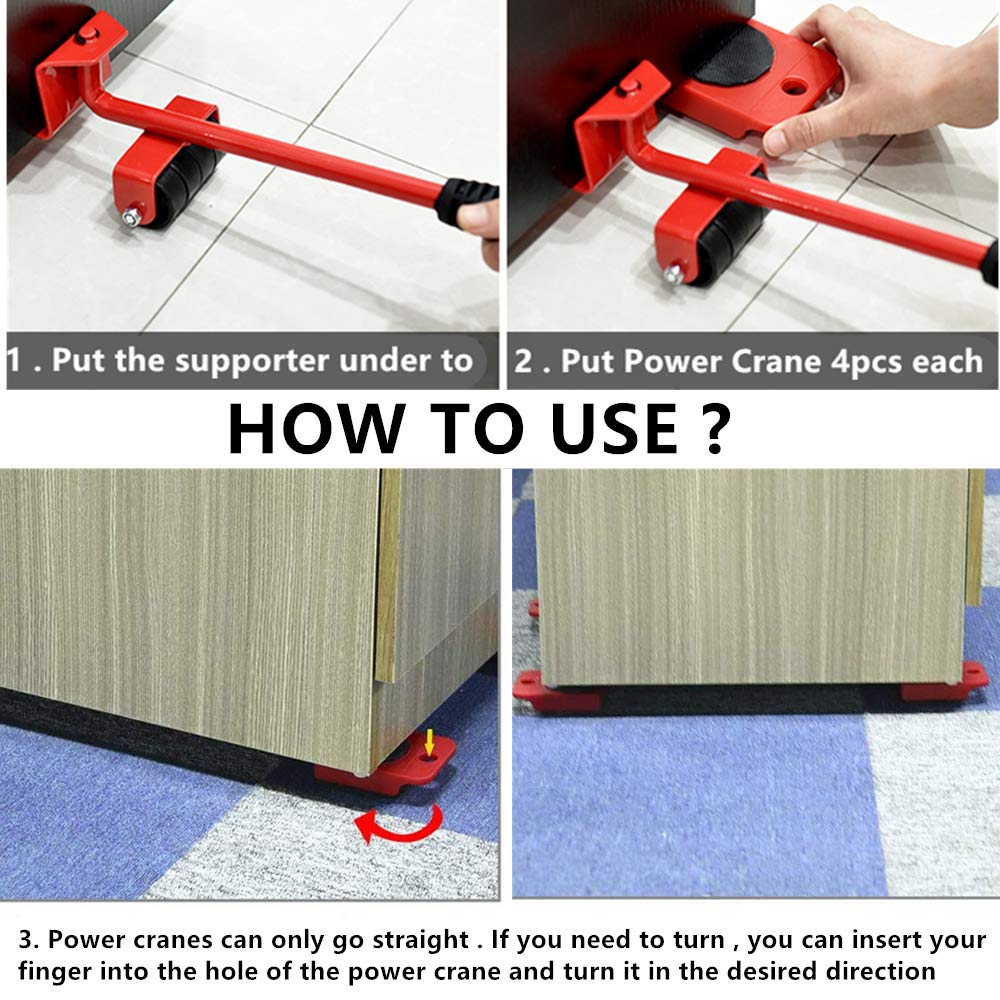 1 . Put the supporter under to

2 . Put Power Crane 4pcs each

HOW TO USE ?

3. Power cranes can only go straight . If you need to turn , you can insert your finger into the hole of the power crane and turn it in the desired direction