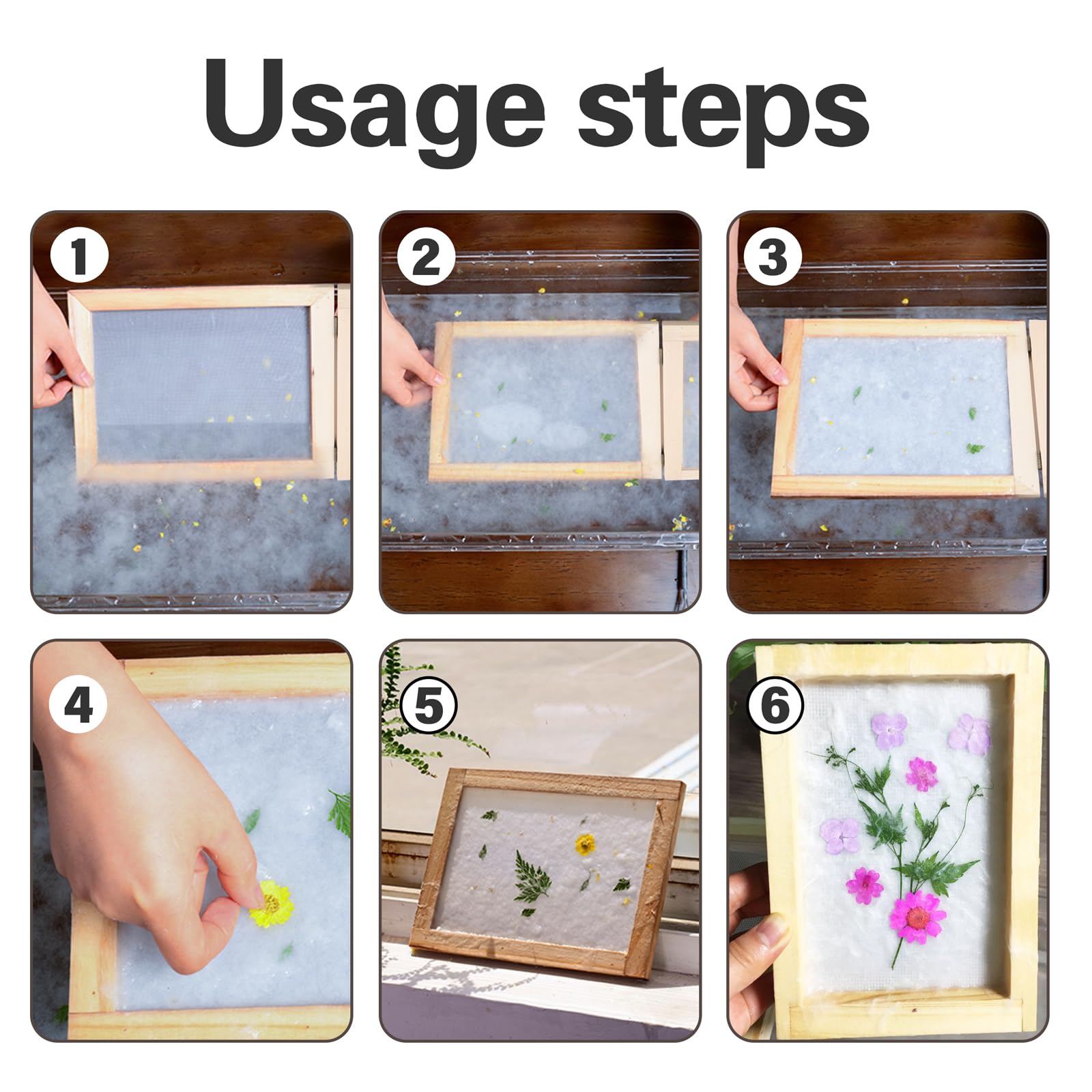 Usage steps

1

2

3

4

5

6