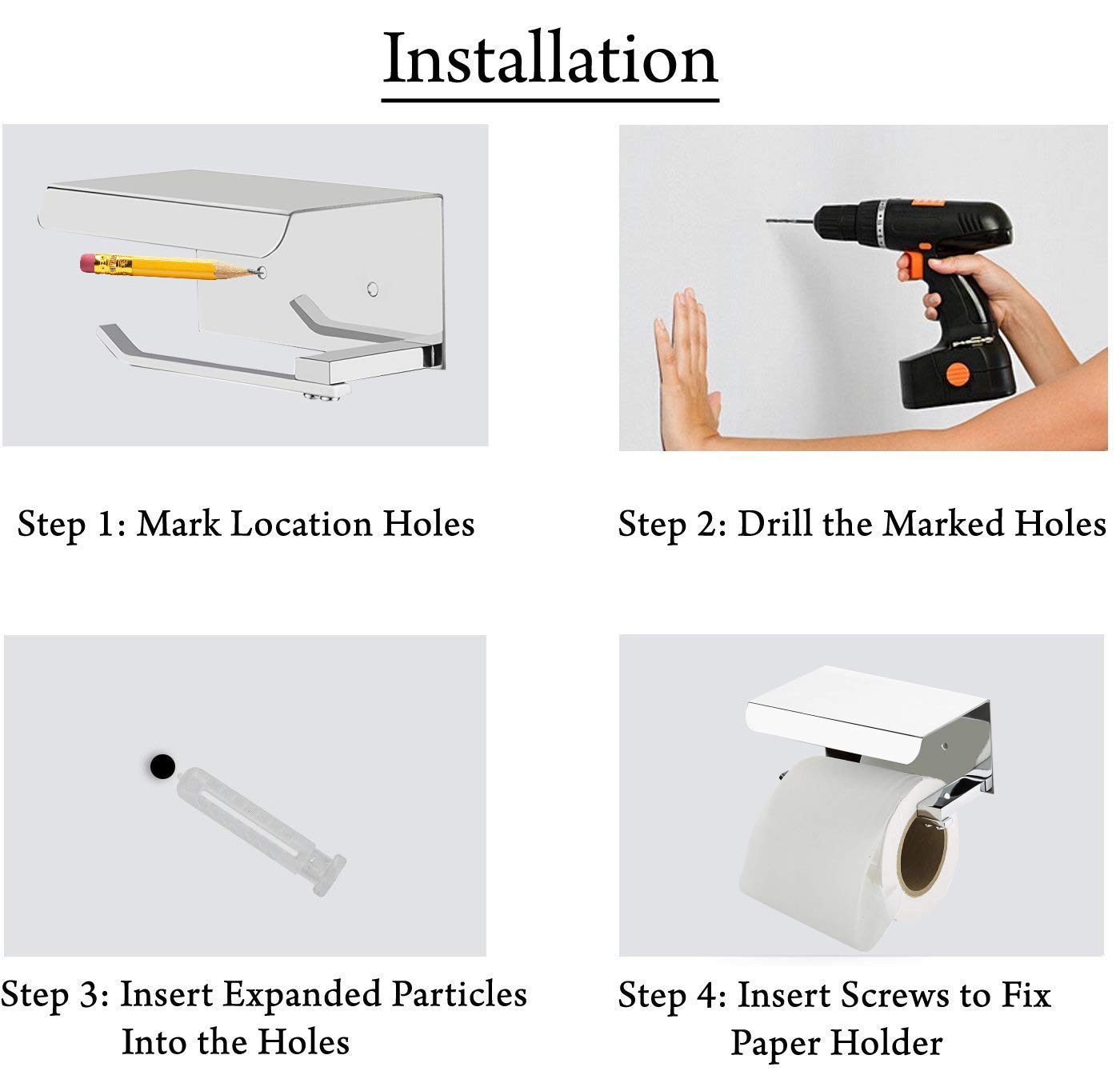 Installation

Step 1: Mark Location Holes

Step 2: Drill the Marked Holes

Step 3: Insert Expanded Particles Into the Holes

Step 4: Insert Screws to Fix Paper Holder