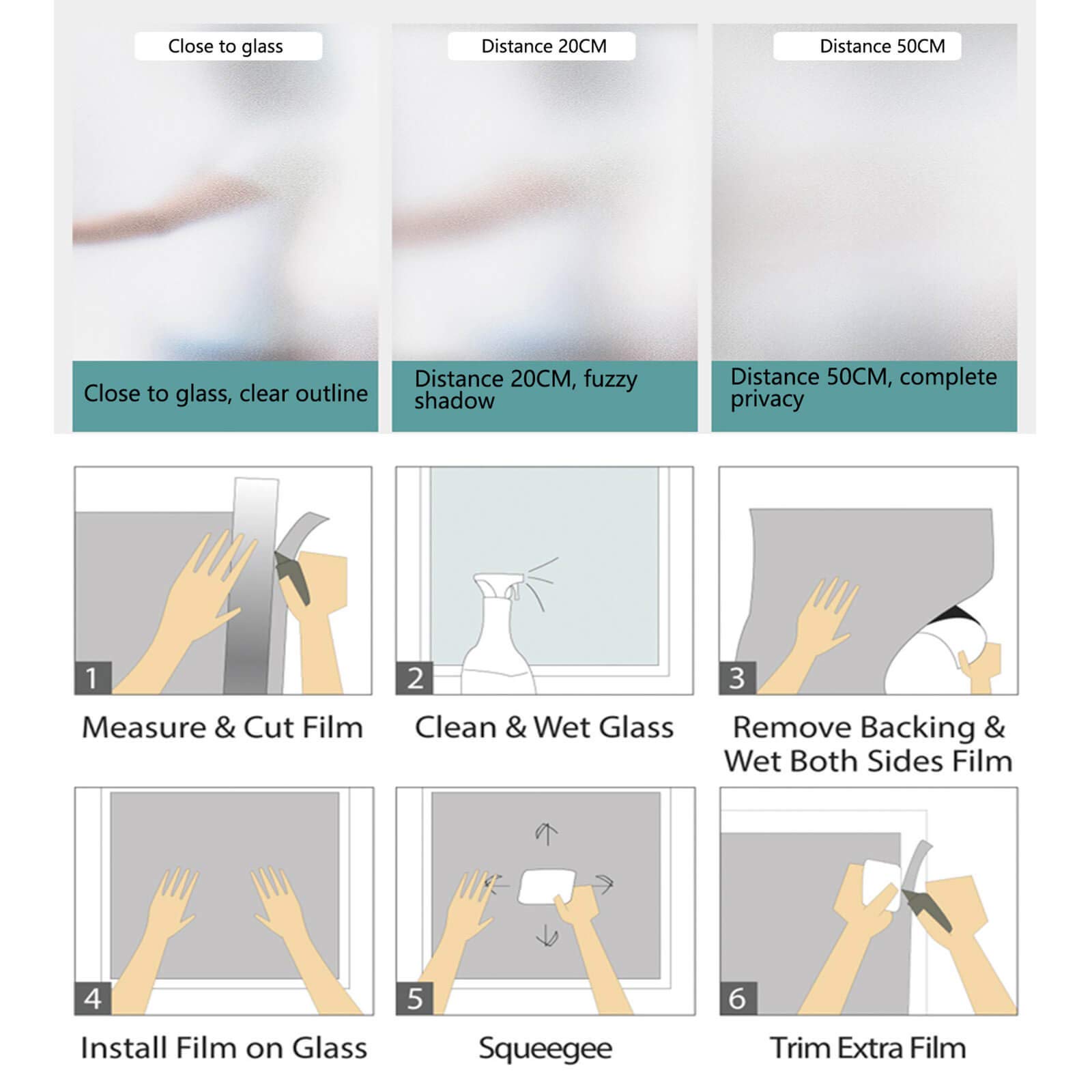 Close to glass

Close to glass, clear outline

Distance 20CM

Distance 20CM, fuzzy shadow

Distance 50CM

Distance 50CM, complete privacy

1

Measure & Cut Film

2

Clean & Wet Glass

3

Remove Backing & Wet Both Sides Film

4

Install Film on Glass

5

Squeegee

6

Trim Extra Film