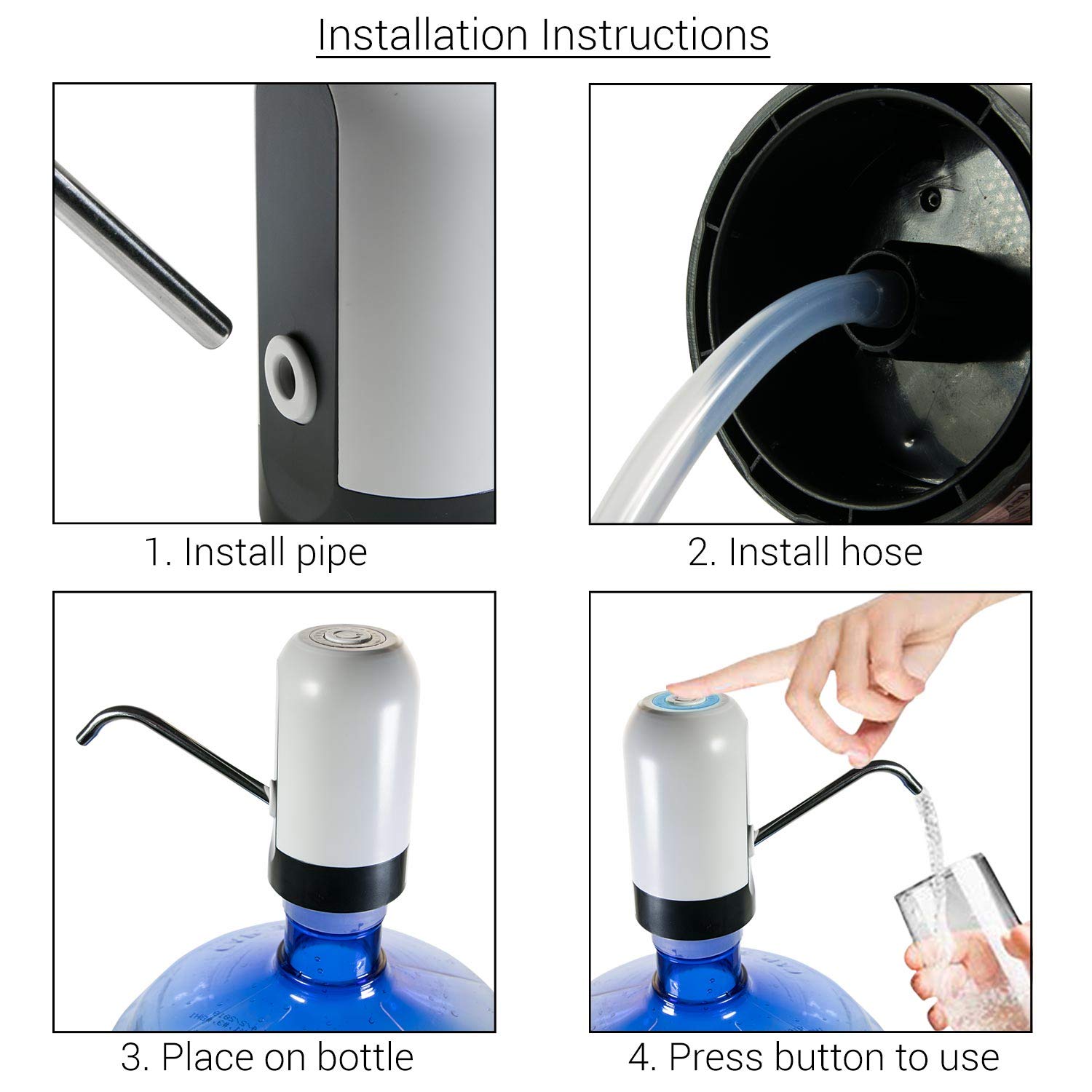 Installation Instructions

1. Install pipe

2. Install hose

3. Place on bottle

4. Press button to use