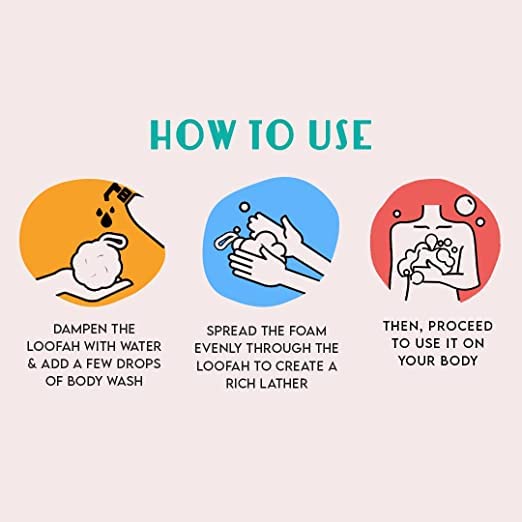 HOW TO USE

DAMPEN THE LOOFAH WITH WATER & ADD A FEW DROPS OF BODY WASH

SPREAD THE FOAM EVENLY THROUGH THE LOOFAH TO CREATE A RICH LATHER

THEN, PROCEED TO USE IT ON YOUR BODY