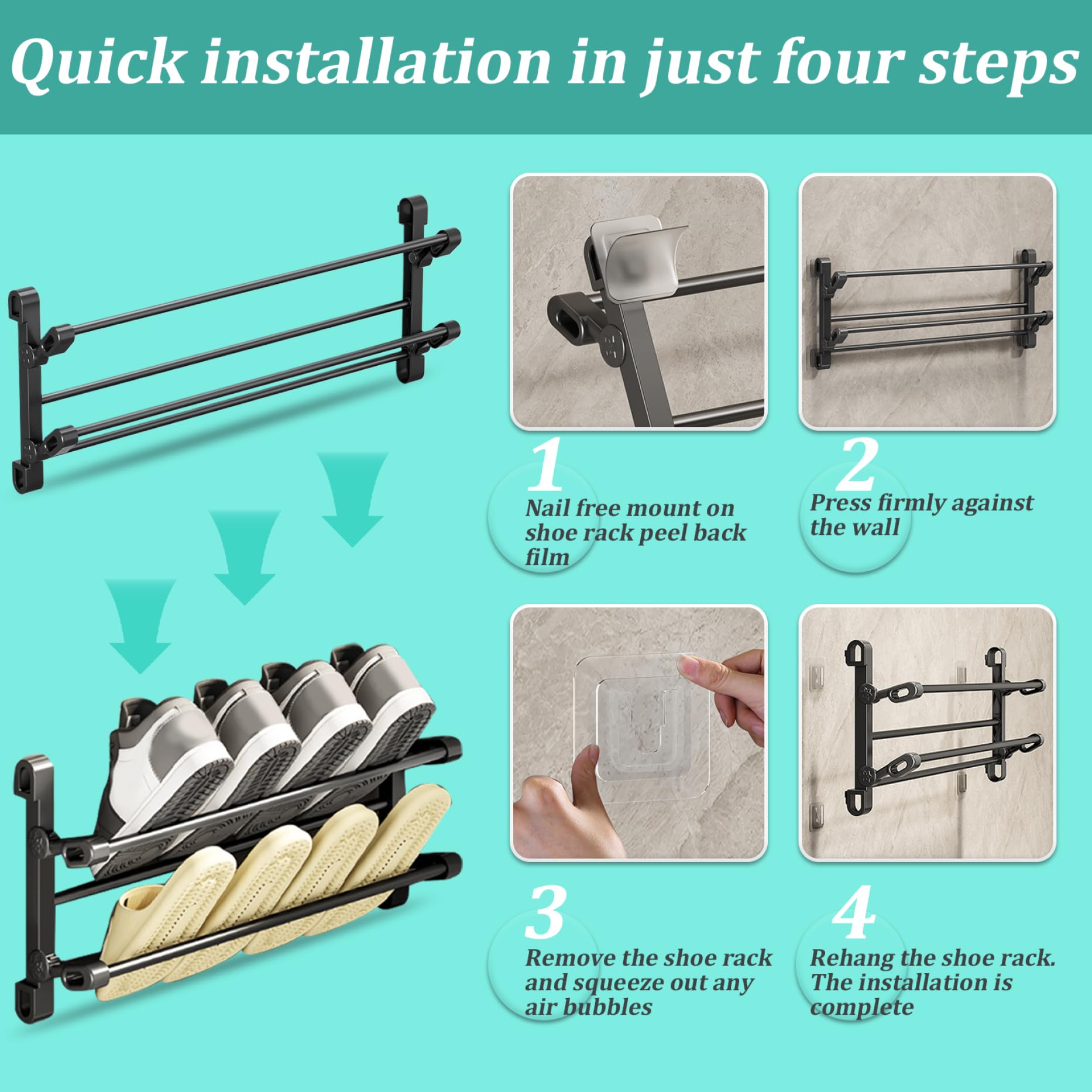 Quick installation in just four steps

1
Nail free mount on shoe rack peel back film

2
Press firmly against the wall

3
Remove the shoe rack and squeeze out any air bubbles

4
Rehang the shoe rack. The installation is complete