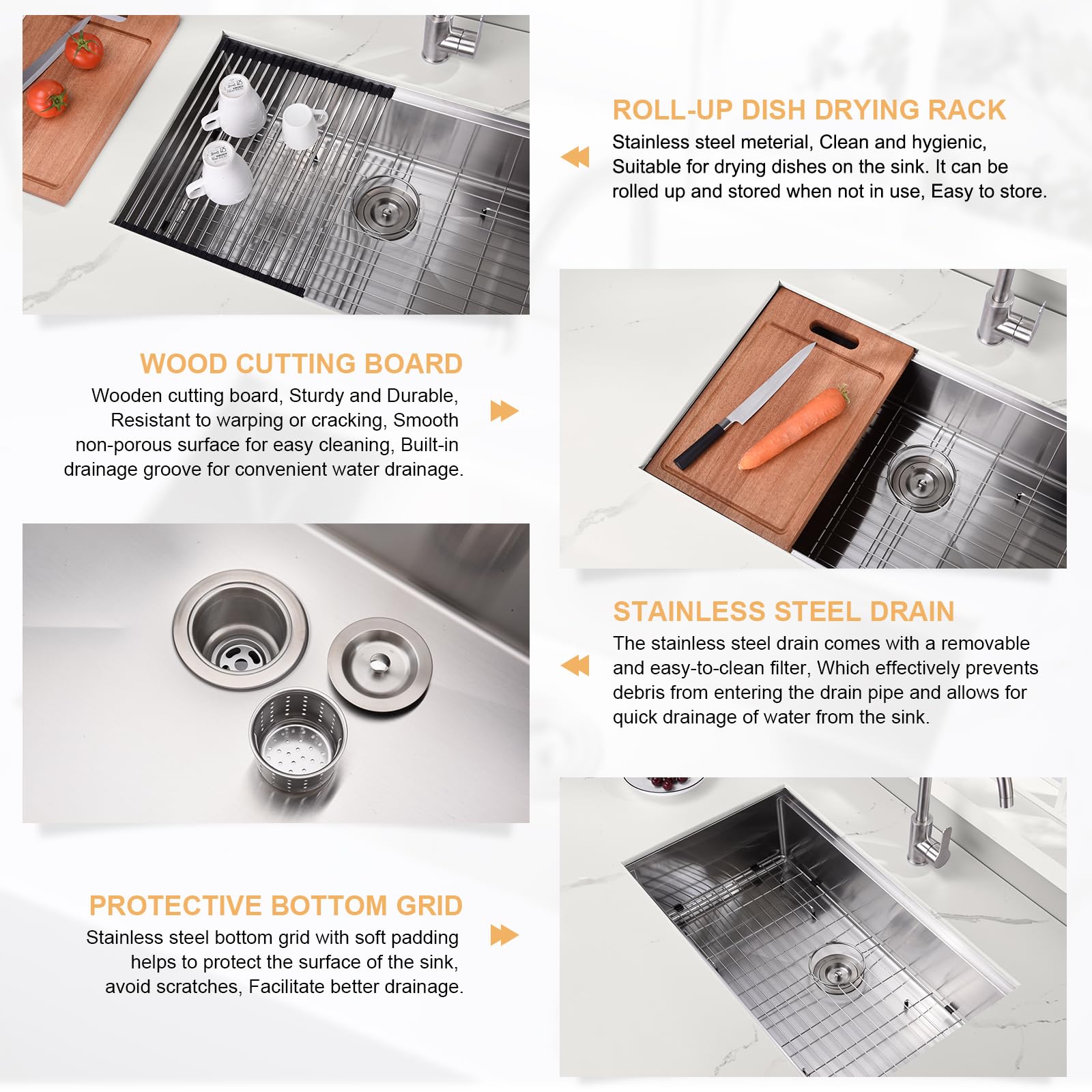 ROLL-UP DISH DRYING RACK
Stainless steel meterial, Clean and hygienic, Suitable for drying dishes on the sink. It can be rolled up and stored when not in use, Easy to store.

WOOD CUTTING BOARD
Wooden cutting board, Sturdy and Durable, Resistant to warping or cracking, Smooth non-porous surface for easy cleaning, Built-in drainage groove for convenient water drainage.

STAINLESS STEEL DRAIN
The stainless steel drain comes with a removable and easy-to-clean filter, Which effectively prevents debris from entering the drain pipe and allows for quick drainage of water from the sink.

PROTECTIVE BOTTOM GRID
Stainless steel bottom grid with soft padding helps to protect the surface of the sink, avoid scratches, Facilitate better drainage.