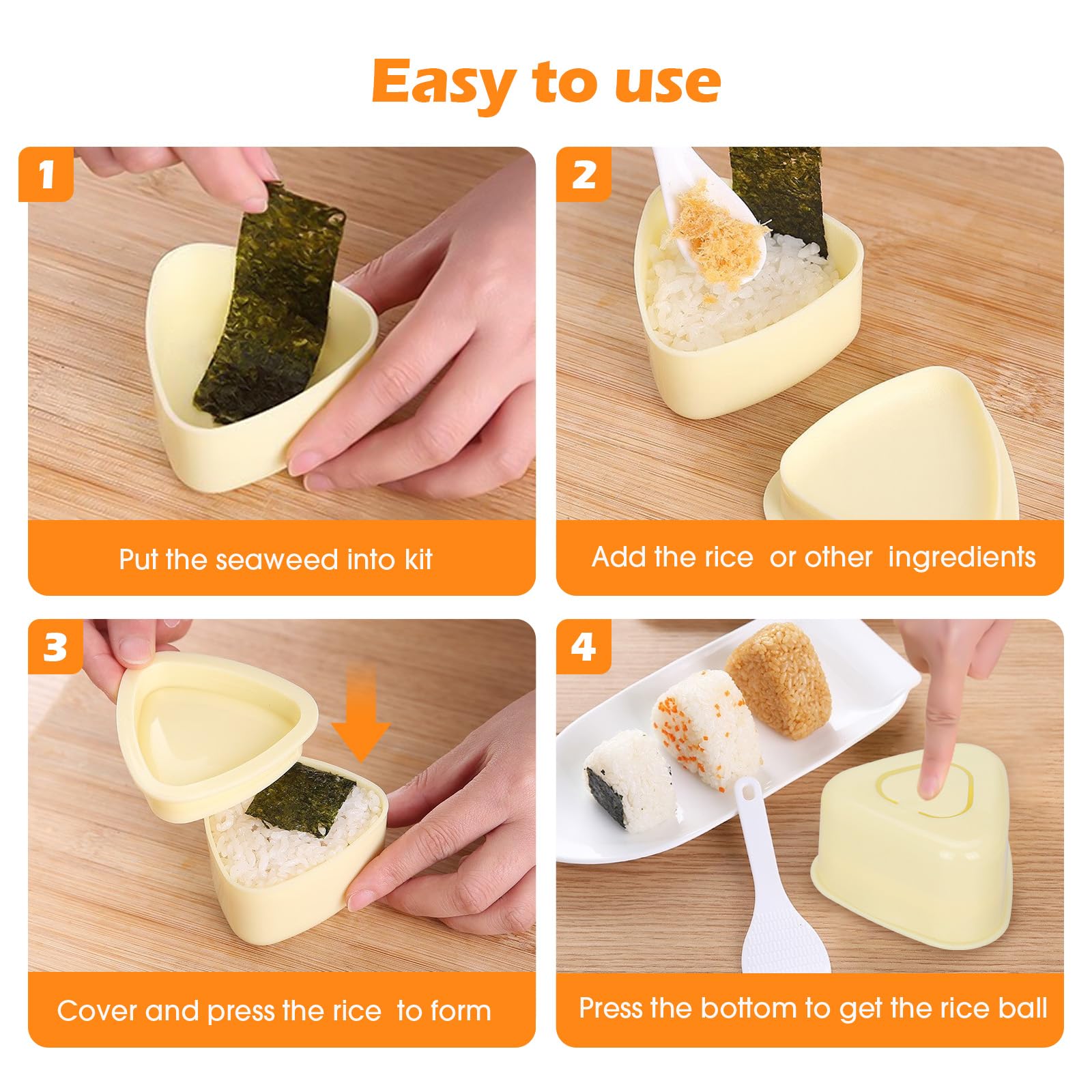 Easy to use

1

Put the seaweed into kit

2

Add the rice or other ingredients

3

Cover and press the rice to form

4

Press the bottom to get the rice ball