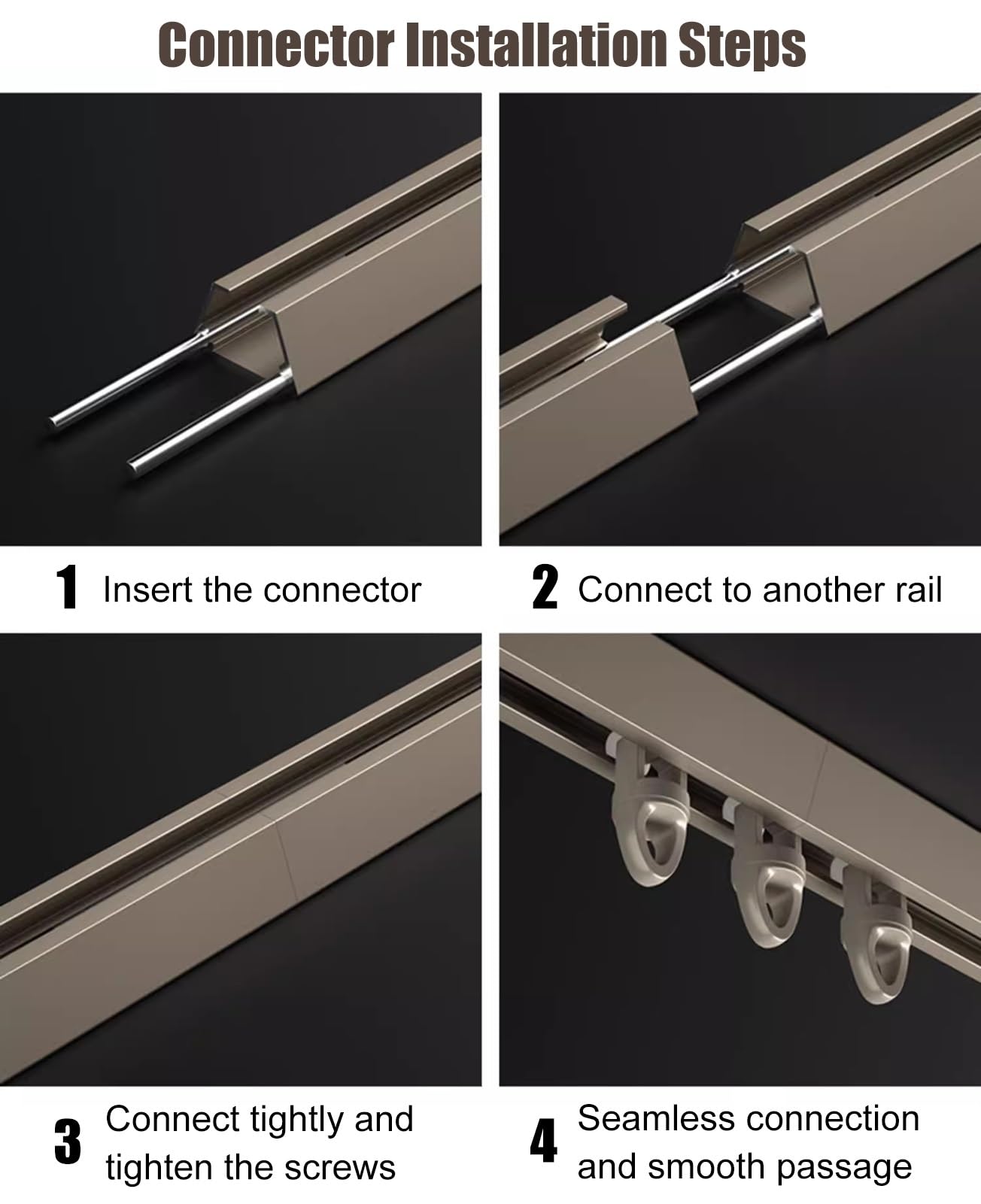 Connector Installation Steps

1 Insert the connector

2 Connect to another rail

3 Connect tightly and tighten the screws

4 Seamless connection and smooth passage