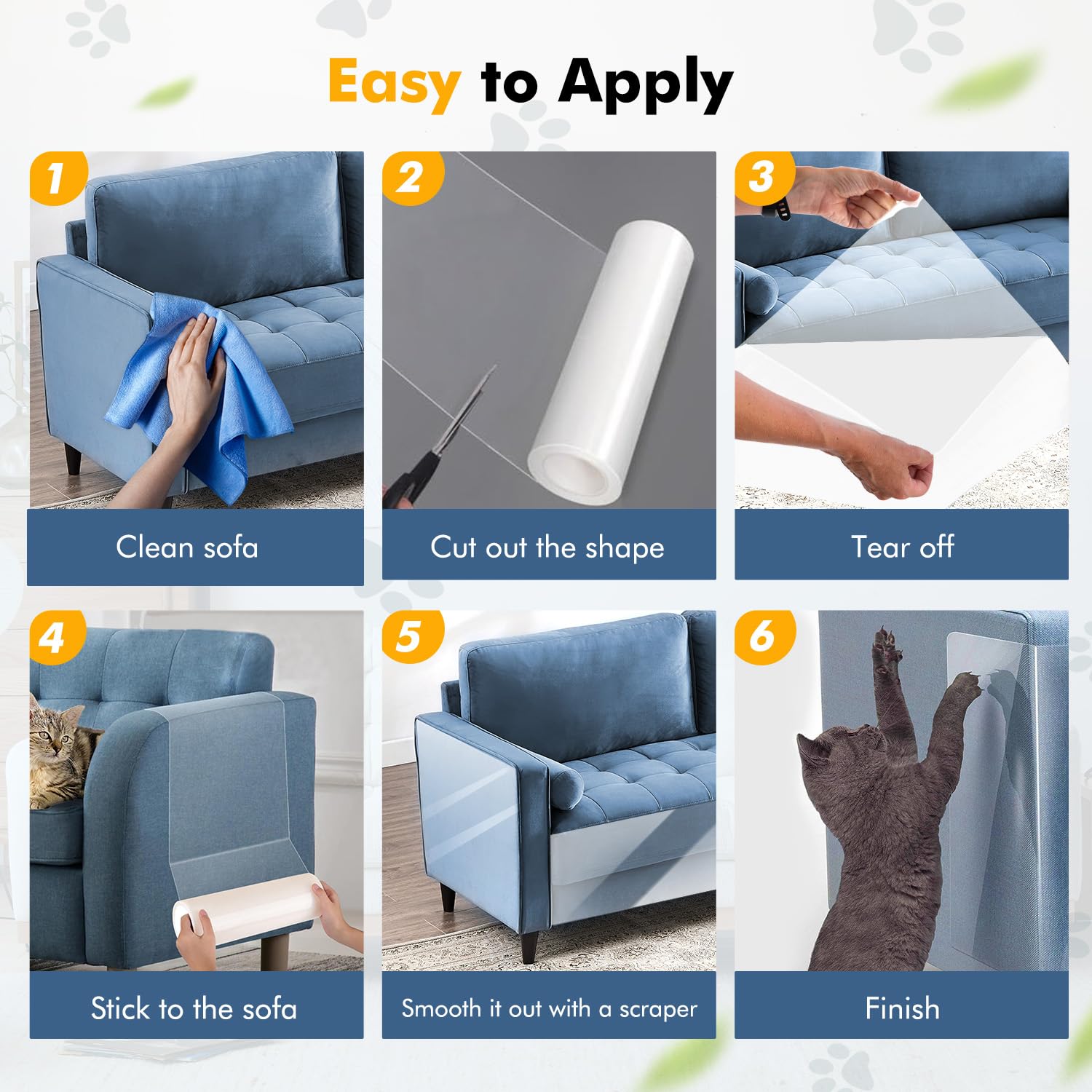 Easy to Apply

1
Clean sofa

2
Cut out the shape

3
Tear off

4
Stick to the sofa

5
Smooth it out with a scraper

6
Finish