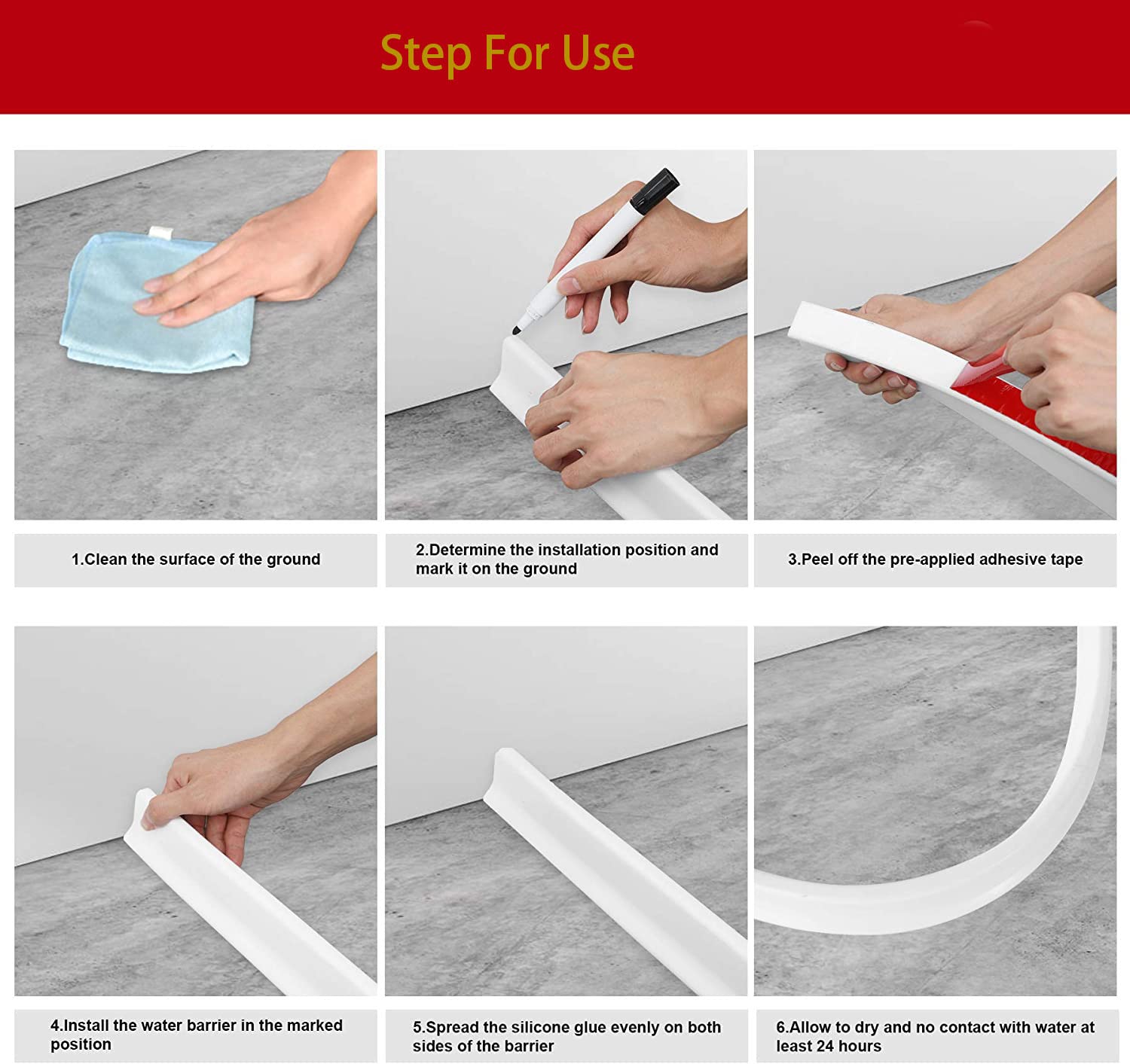 Step For Use

1.Clean the surface of the ground

2.Determine the installation position and mark it on the ground

3.Peel off the pre-applied adhesive tape

4.Install the water barrier in the marked position

5.Spread the silicone glue evenly on both sides of the barrier

6.Allow to dry and no contact with water at least 24 hours