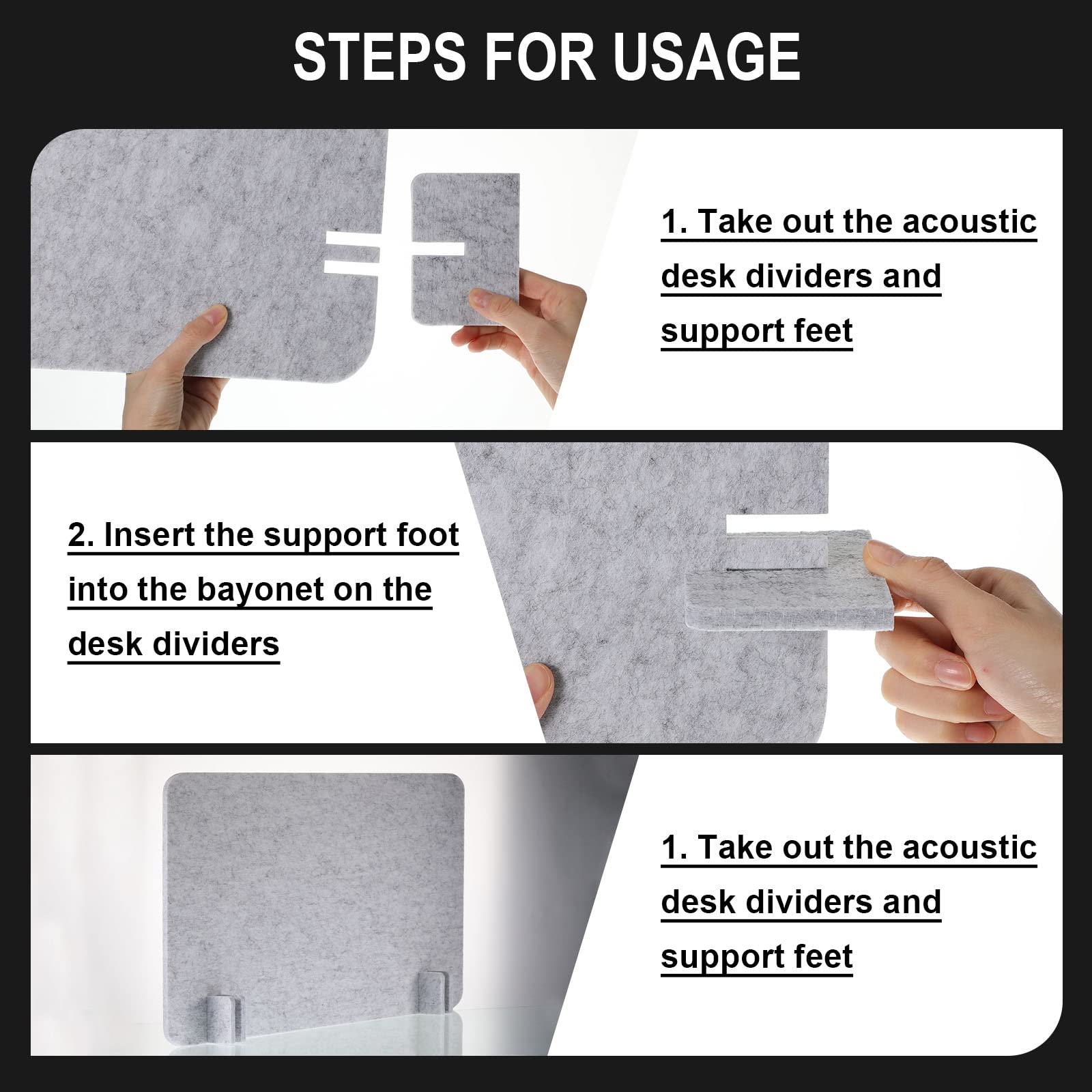 STEPS FOR USAGE

1. Take out the acoustic desk dividers and support feet

2. Insert the support foot into the bayonet on the desk dividers

1. Take out the acoustic desk dividers and support feet