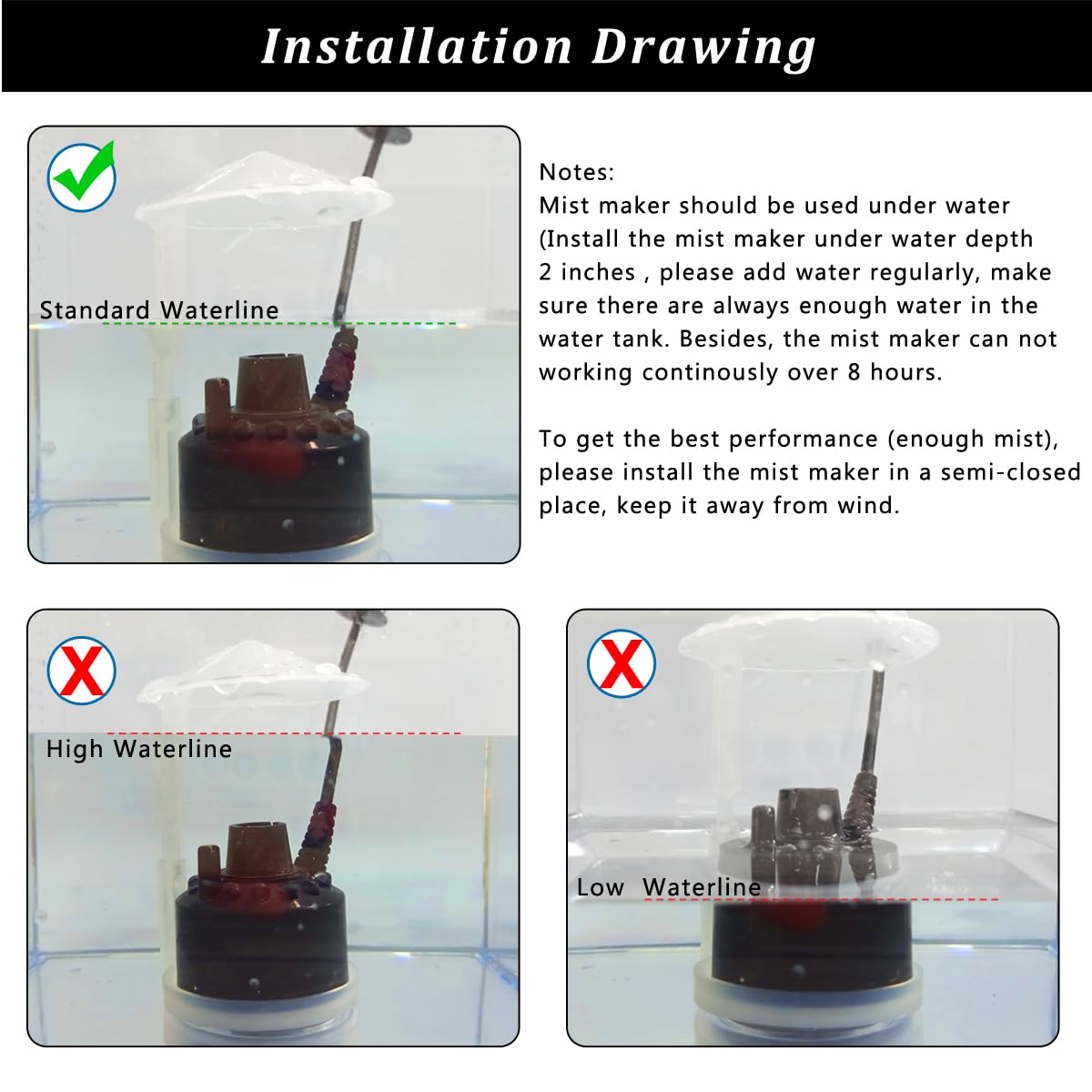 Installation Drawing

Standard Waterline

Notes:
Mist maker should be used under water (Install the mist maker under water depth 2 inches , please add water regularly, make sure there are always enough water in the water tank. Besides, the mist maker can not working continously over 8 hours.

To get the best performance (enough mist), please install the mist maker in a semi-closed place, keep it away from wind.

High Waterline

Low Waterline