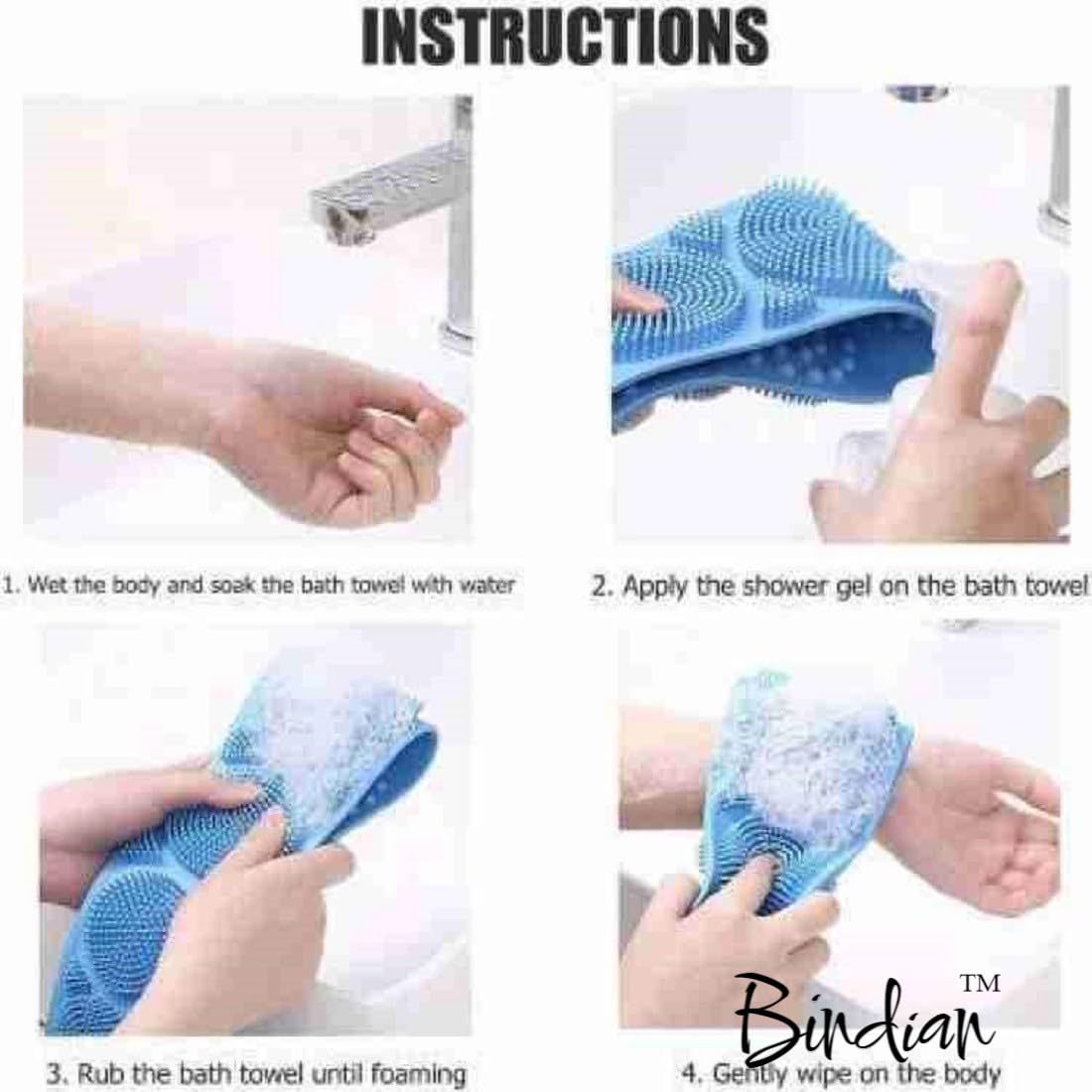 INSTRUCTIONS

1. Wet the body and soak the bath towel with water

2. Apply the shower gel on the bath towel

3. Rub the bath towel until foaming

4. Gently wipe on the body

Bindian™