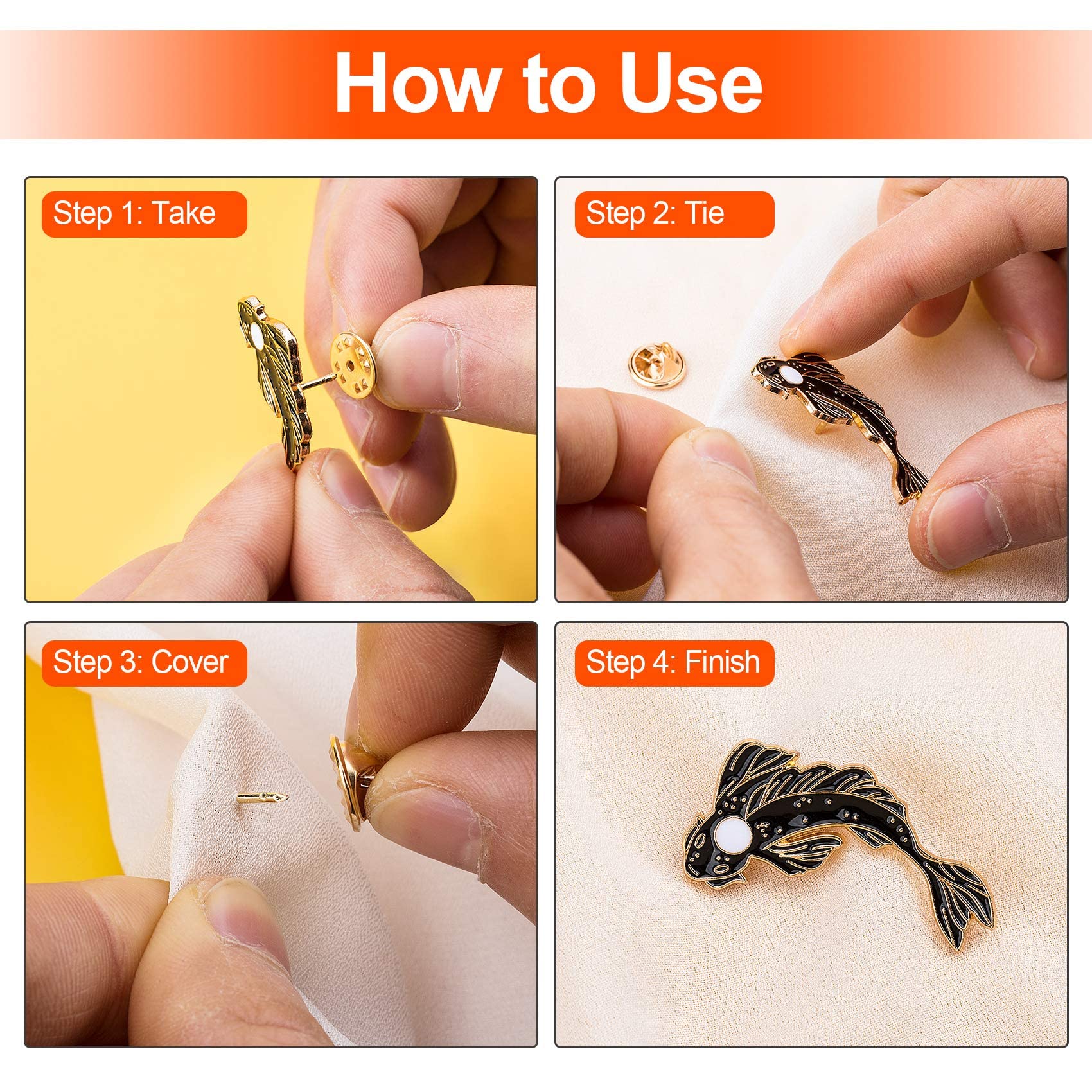 How to Use

Step 1: Take

Step 2: Tie

Step 3: Cover

Step 4: Finish