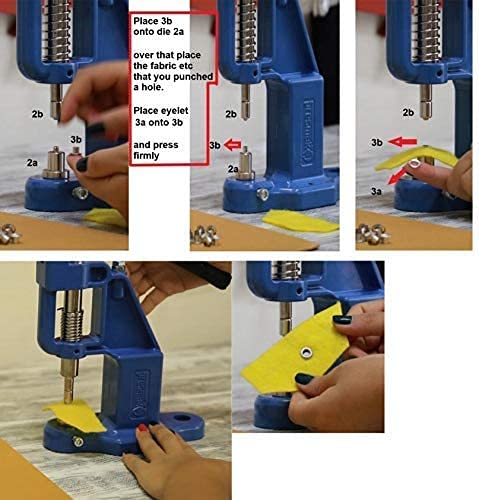 2b

3b

2a

Place 3b onto die 2a

over that place the fabric etc that you punched a hole.

Place eyelet 3a onto 3b

and press firmly

2b

3b

2a

2b

3b

3a