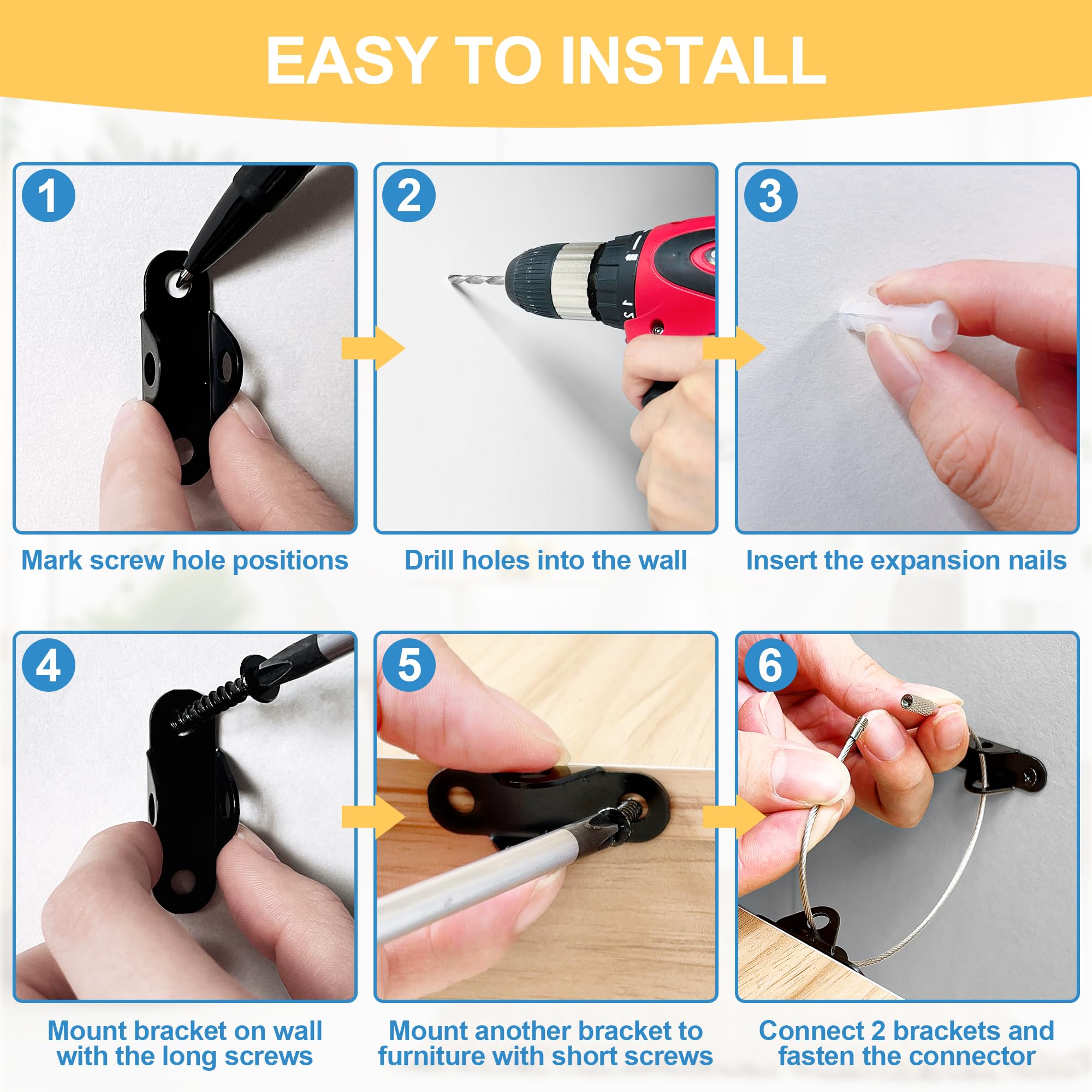 EASY TO INSTALL

1

Mark screw hole positions

2

Drill holes into the wall

3

Insert the expansion nails

4

Mount bracket on wall with the long screws

5

Mount another bracket to furniture with short screws

6

Connect 2 brackets and fasten the connector