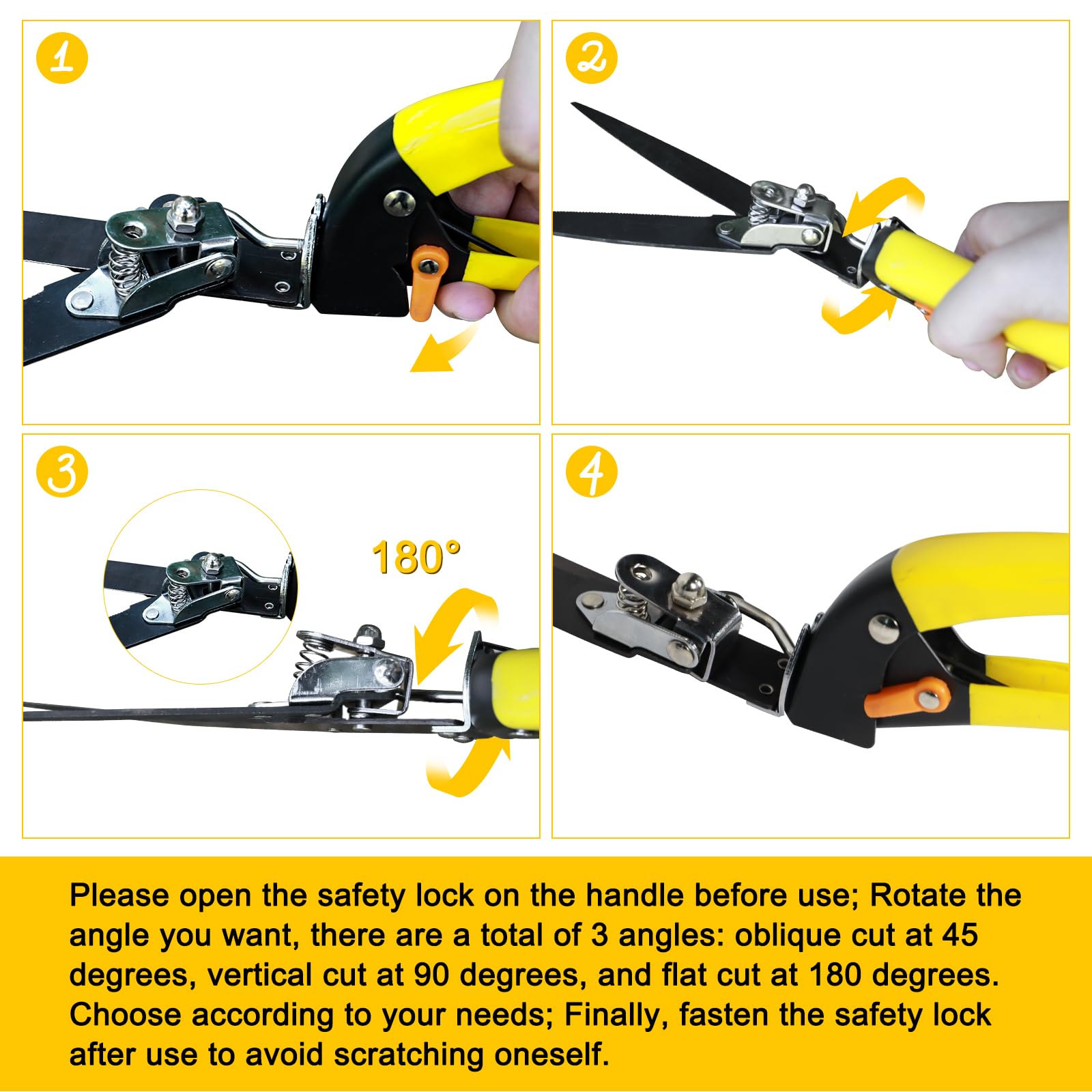 1

2

3

180°

4

Please open the safety lock on the handle before use; Rotate the angle you want, there are a total of 3 angles: oblique cut at 45 degrees, vertical cut at 90 degrees, and flat cut at 180 degrees. Choose according to your needs; Finally, fasten the safety lock after use to avoid scratching oneself.