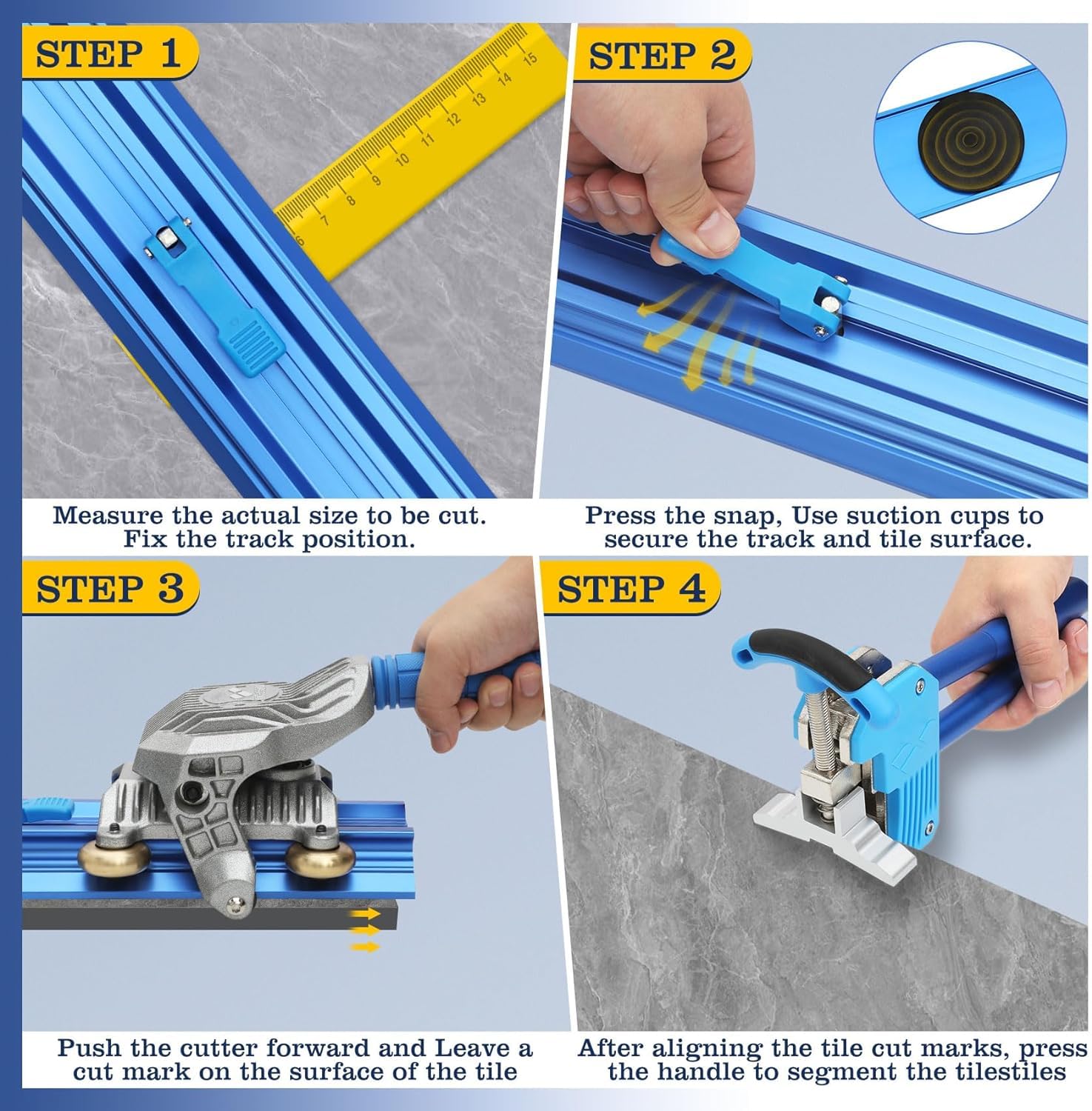 STEP 1

6 7 8 9 10 11 12 13 14 15

Measure the actual size to be cut. Fix the track position.

STEP 2

Press the snap, Use suction cups to secure the track and tile surface.

STEP 3

Push the cutter forward and Leave a cut mark on the surface of the tile

STEP 4

After aligning the tile cut marks, press the handle to segment the tilestiles