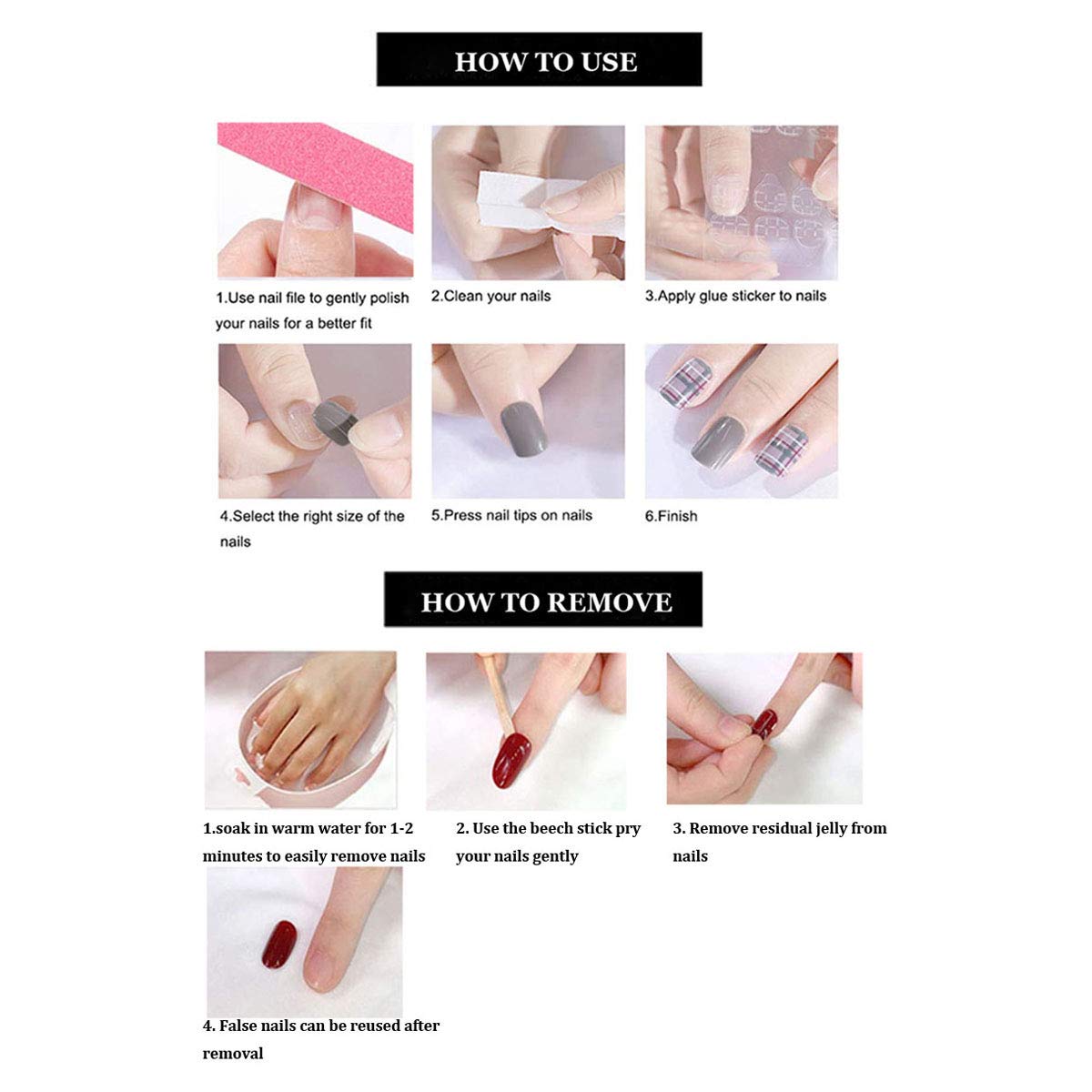 HOW TO USE

1.Use nail file to gently polish your nails for a better fit

2.Clean your nails

3.Apply glue sticker to nails

4.Select the right size of the nails

5.Press nail tips on nails

6.Finish

HOW TO REMOVE

1.soak in warm water for 1-2 minutes to easily remove nails

2. Use the beech stick pry your nails gently

3. Remove residual jelly from nails

4. False nails can be reused after removal