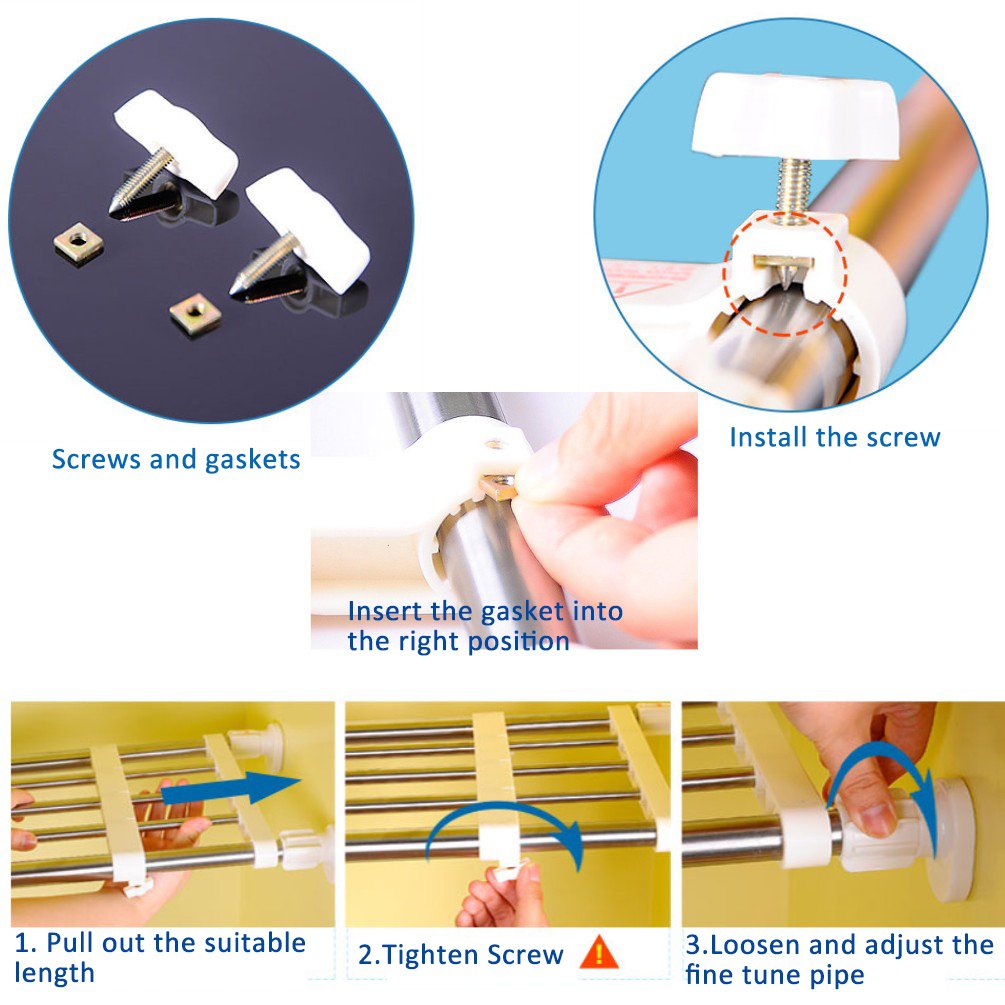 Screws and gaskets

Install the screw

Insert the gasket into the right position

1. Pull out the suitable length

2.Tighten Screw

3.Loosen and adjust the fine tune pipe