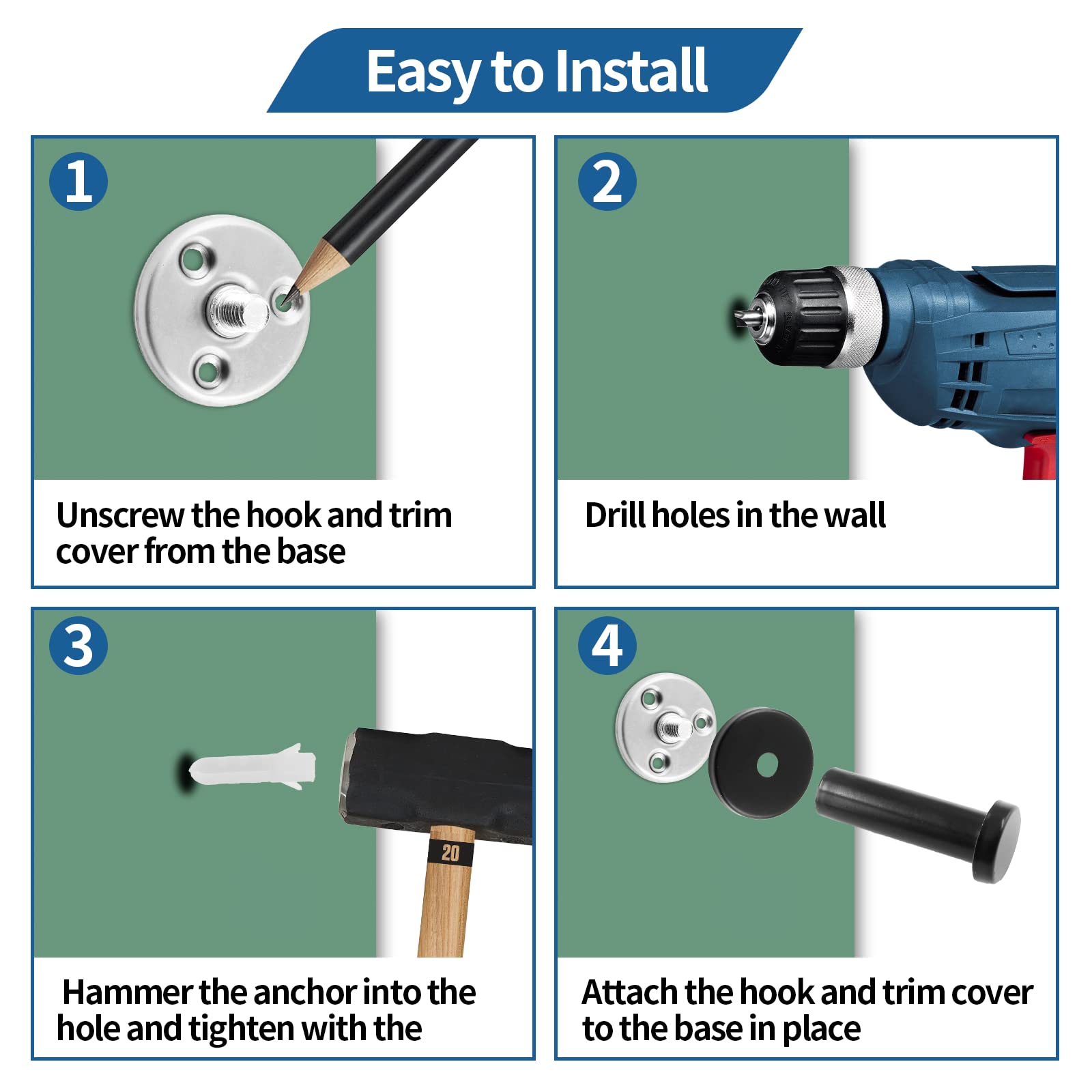 Easy to Install

1

Unscrew the hook and trim cover from the base

2

Drill holes in the wall

3

20

Hammer the anchor into the hole and tighten with the

4

Attach the hook and trim cover to the base in place