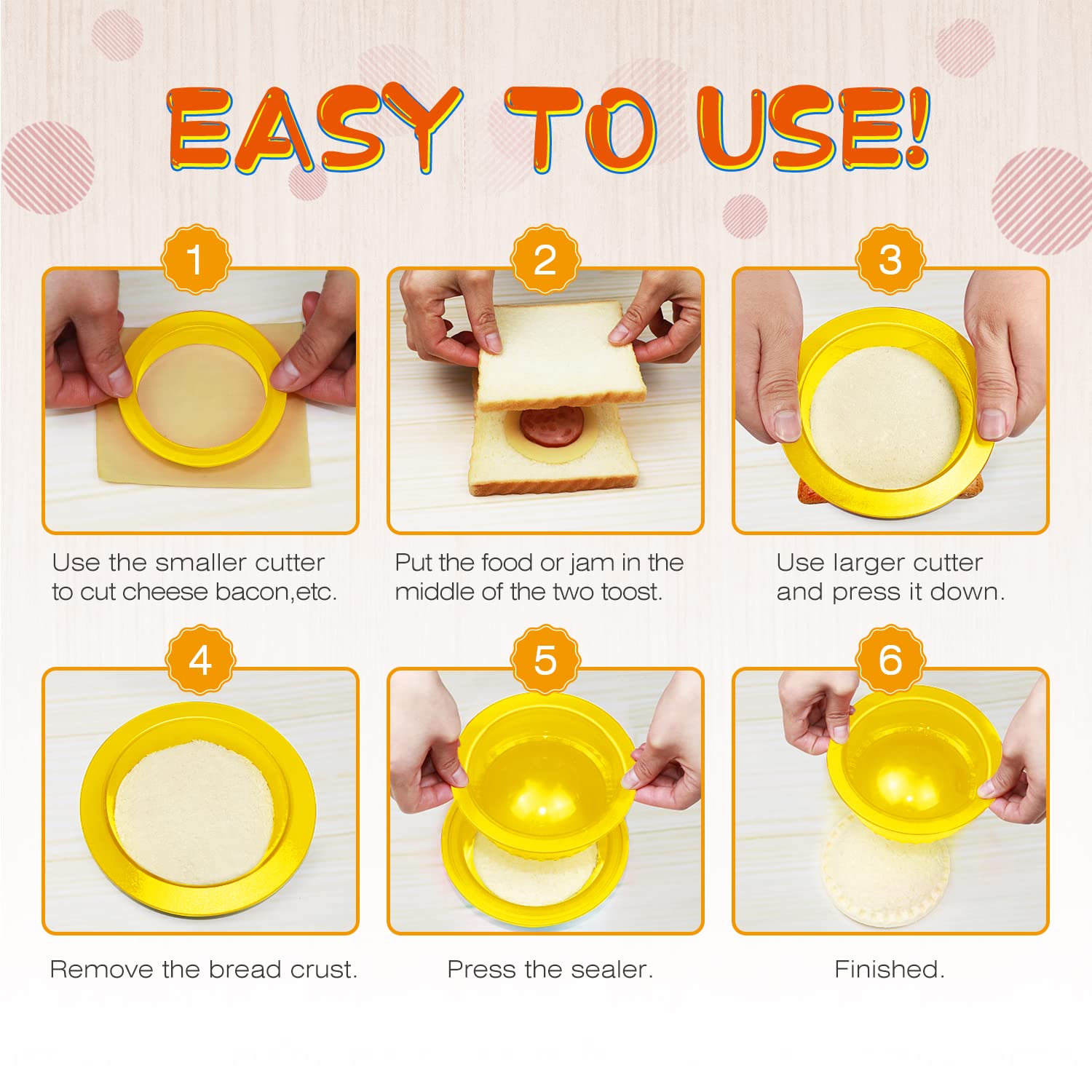 EASY TO USE!

1

Use the smaller cutter to cut cheese bacon,etc.

2

Put the food or jam in the middle of the two toost.

3

Use larger cutter and press it down.

4

Remove the bread crust.

5

Press the sealer.

6

Finished.