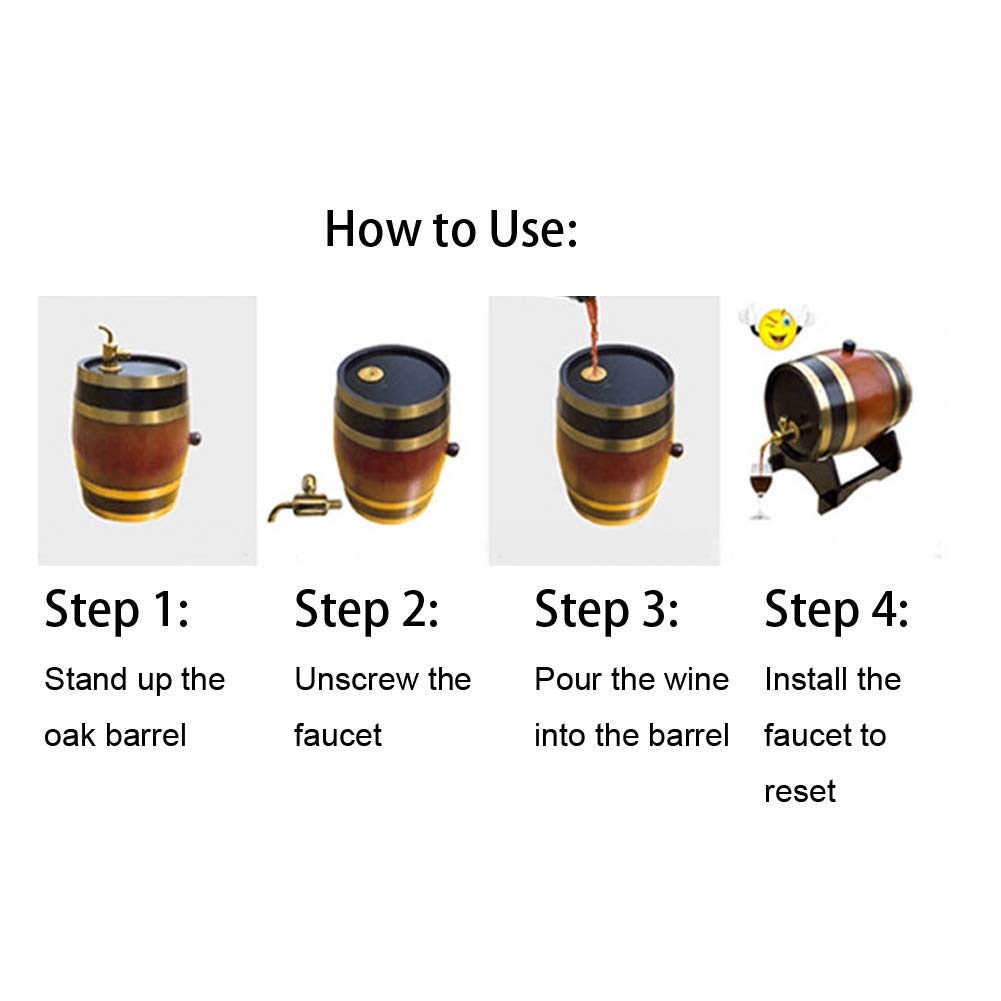 How to Use:

Step 1:
Stand up the oak barrel

Step 2:
Unscrew the faucet

Step 3:
Pour the wine into the barrel

Step 4:
Install the faucet to reset