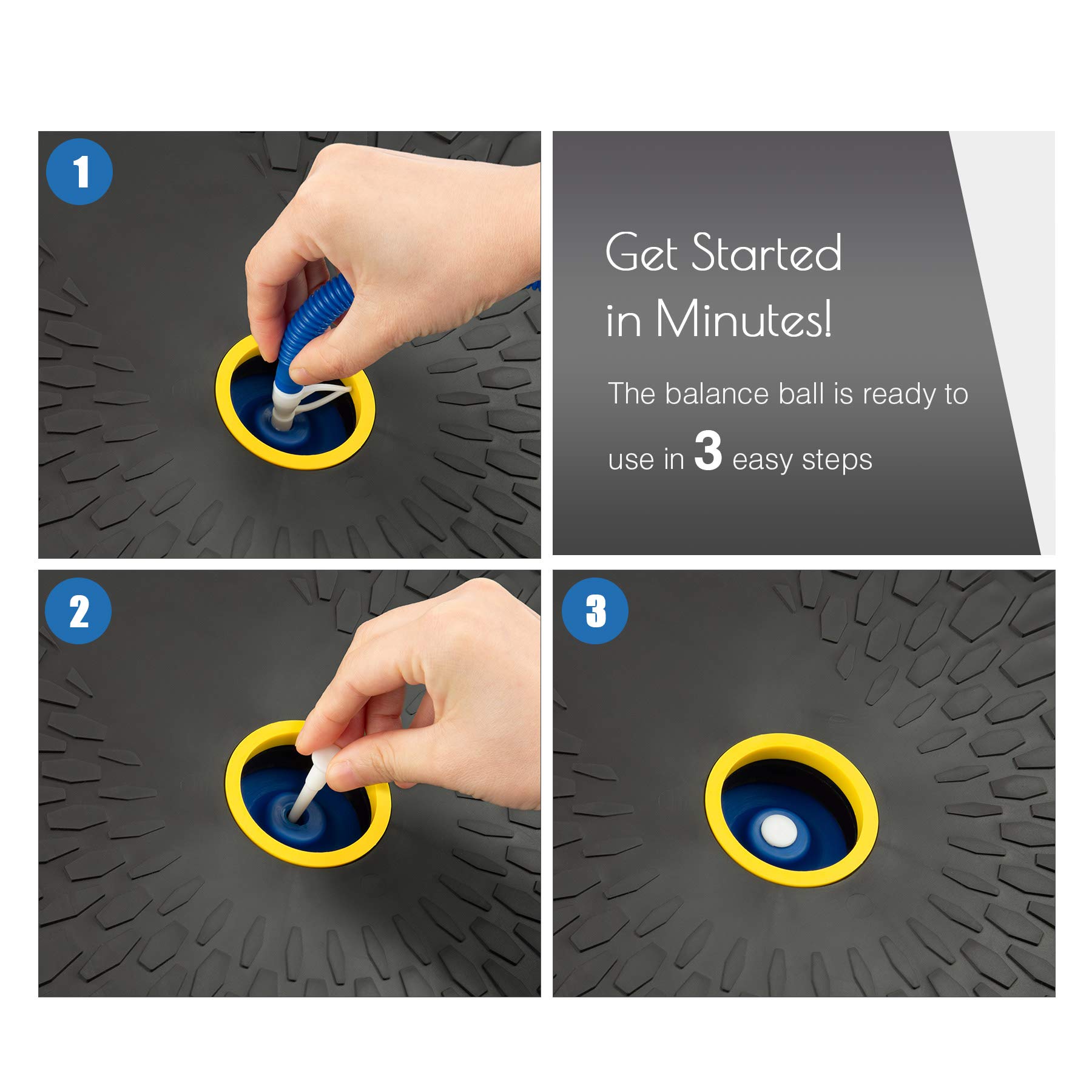 1

Get Started in Minutes!

The balance ball is ready to use in 3 easy steps

2

3