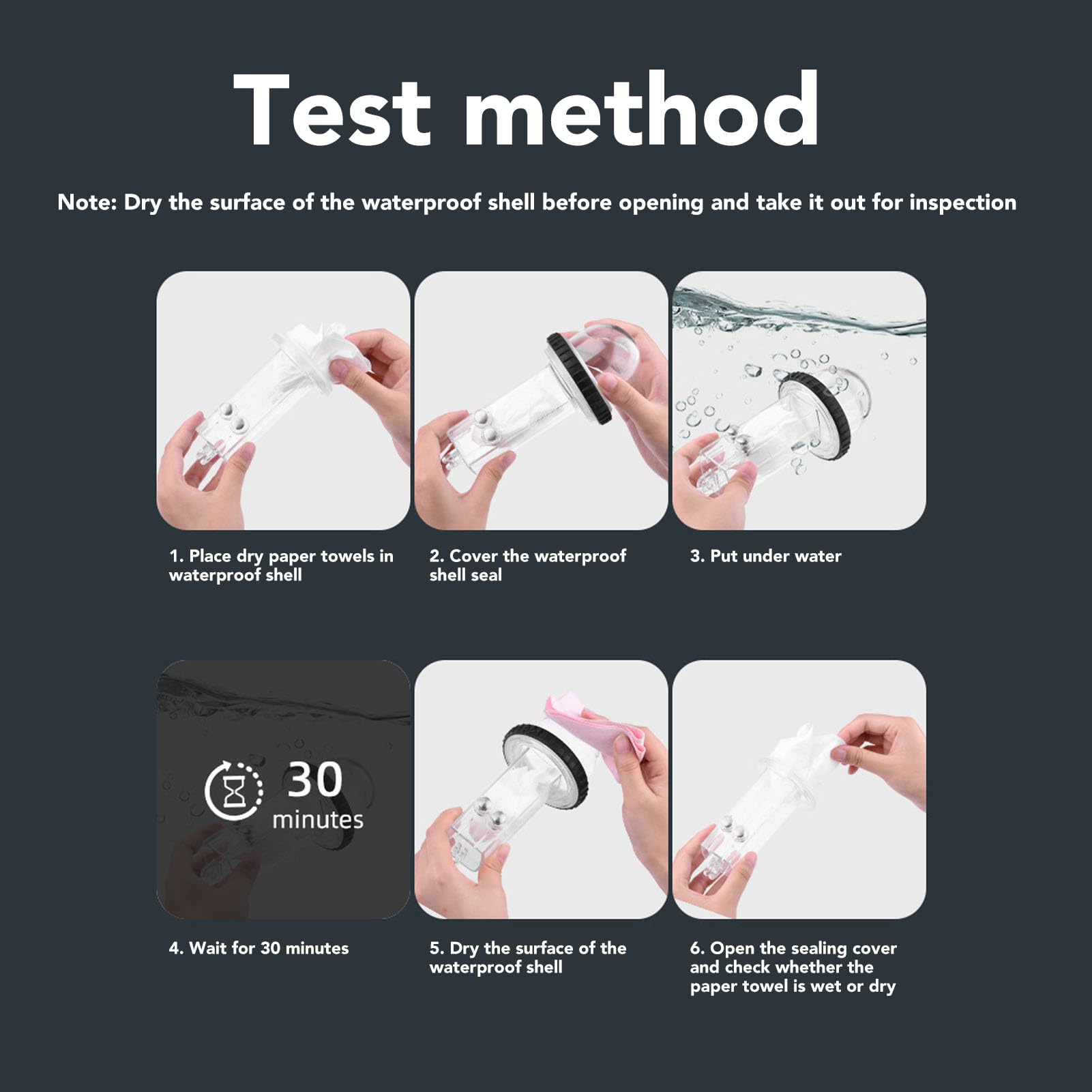 Test method

Note: Dry the surface of the waterproof shell before opening and take it out for inspection

1. Place dry paper towels in waterproof shell

2. Cover the waterproof shell seal

3. Put under water

30 minutes

4. Wait for 30 minutes

5. Dry the surface of the waterproof shell

6. Open the sealing cover and check whether the paper towel is wet or dry