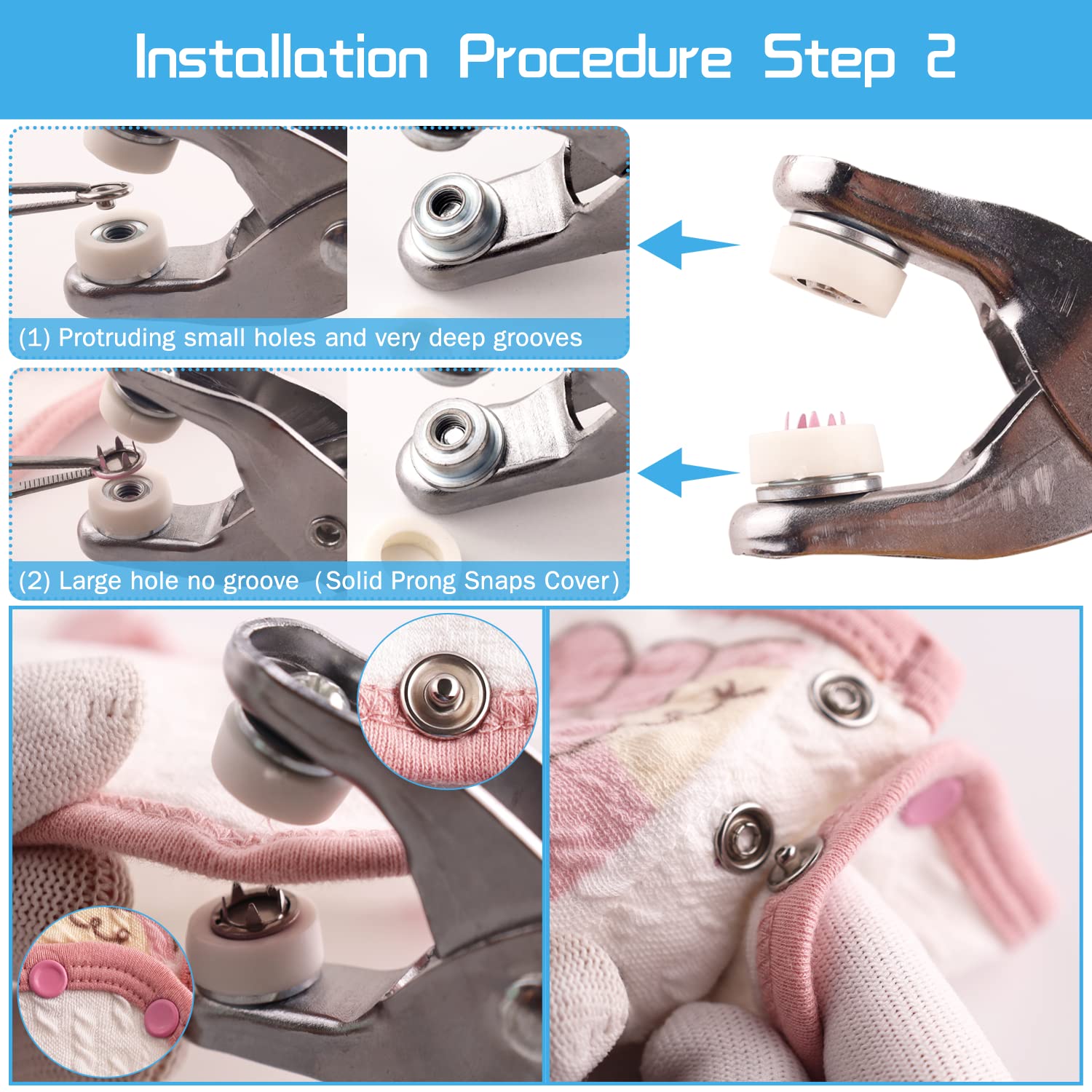 Installation Procedure Step 2

(1) Protruding small holes and very deep grooves

(2) Large hole no groove (Solid Prong Snaps Cover)