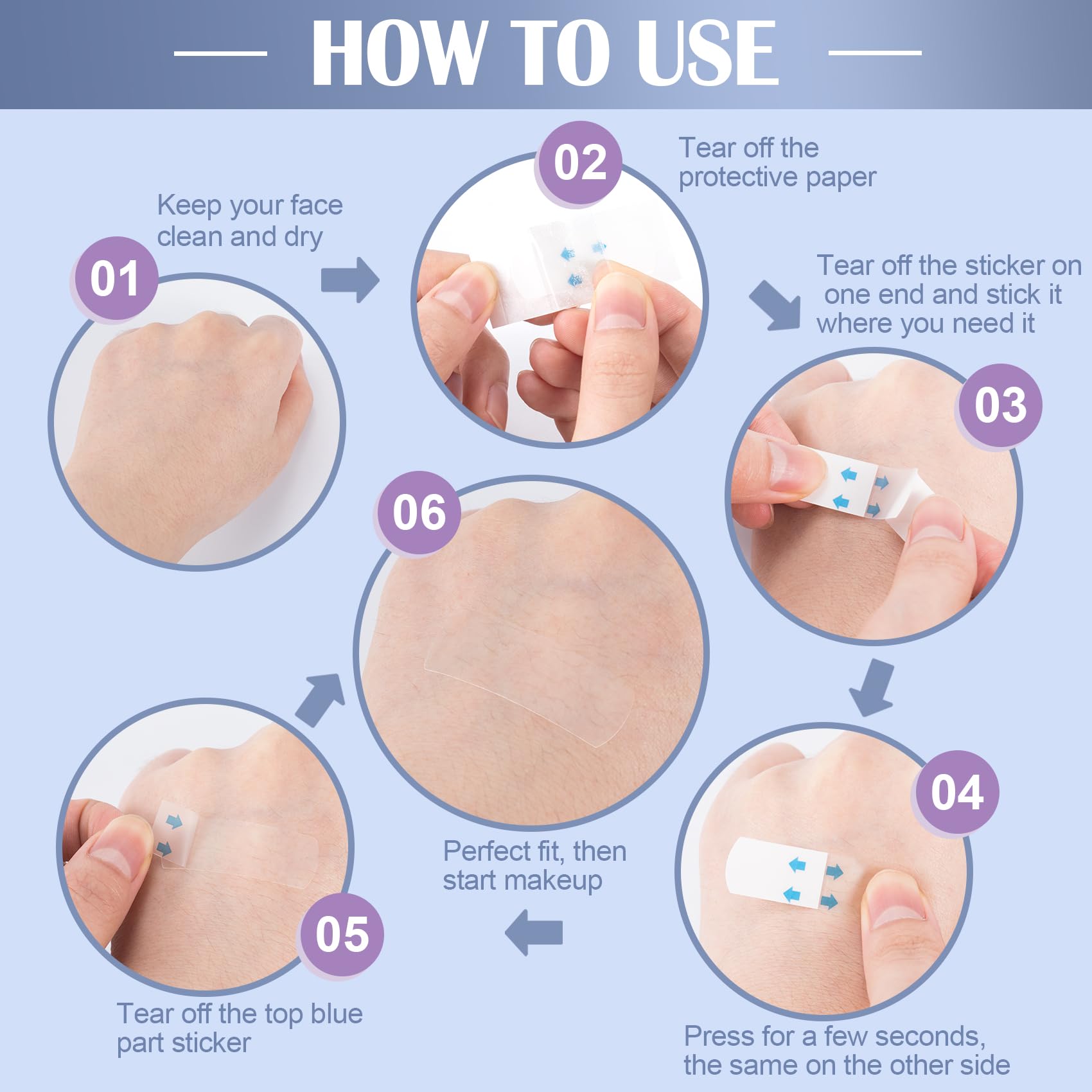 HOW TO USE

01
Keep your face clean and dry

02
Tear off the protective paper

03
Tear off the sticker on one end and stick it where you need it

04
Press for a few seconds, the same on the other side

05
Tear off the top blue part sticker

06
Perfect fit, then start makeup