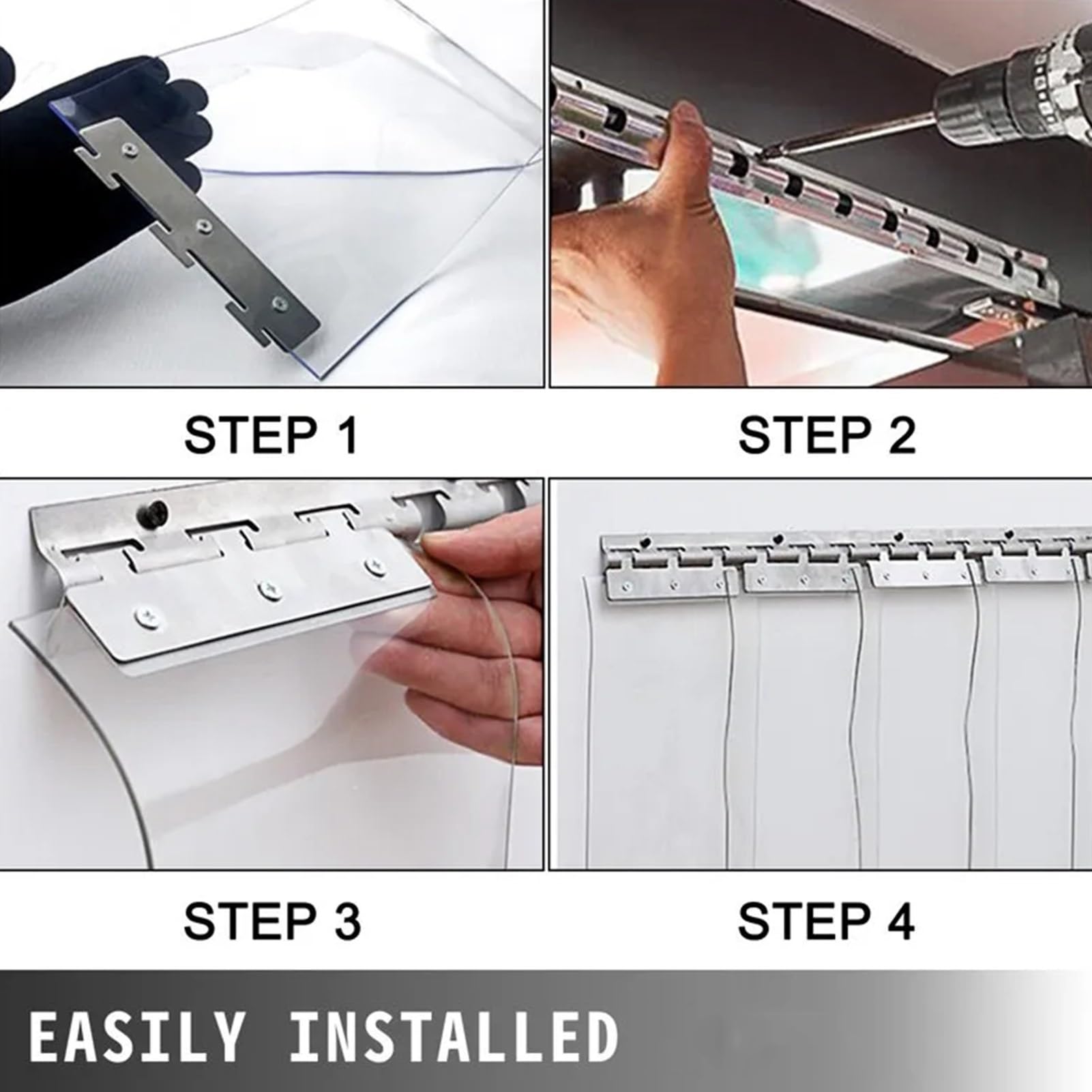 STEP 1

STEP 2

STEP 3

STEP 4

EASILY INSTALLED