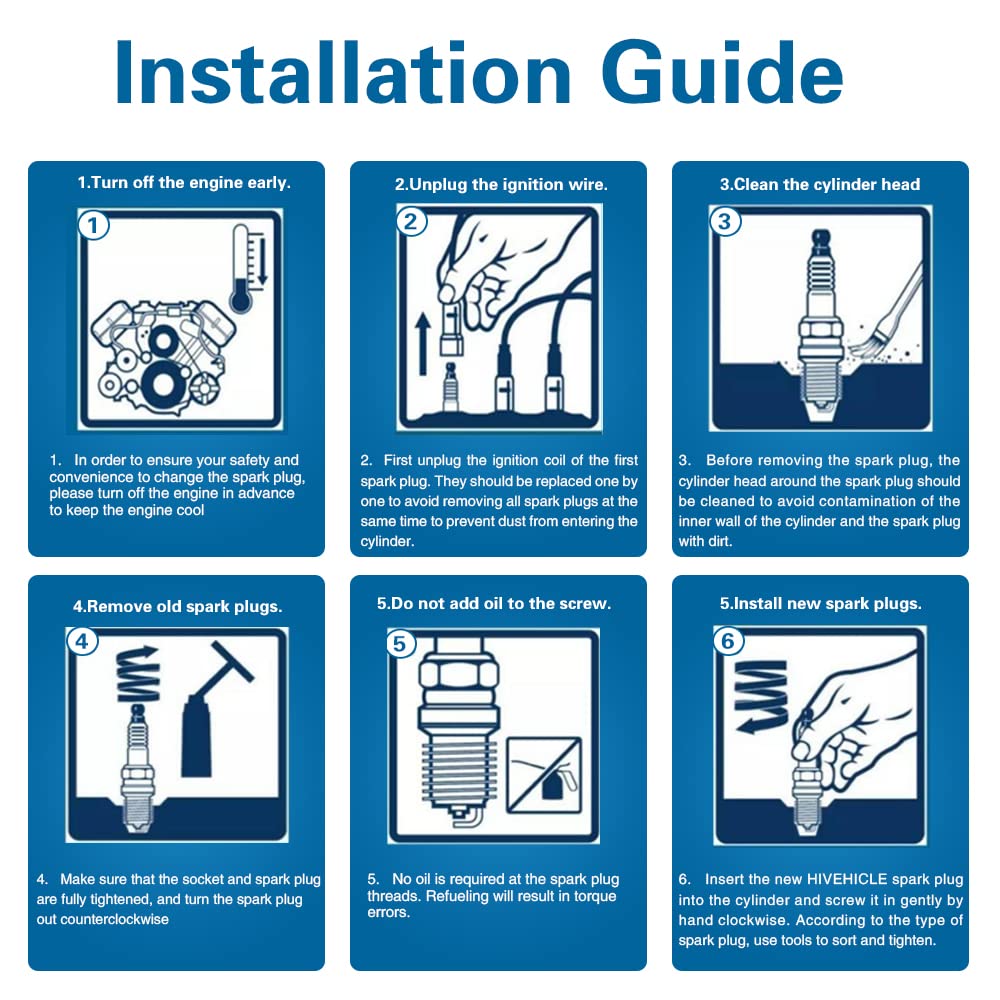 Installation Guide

1.Turn off the engine early.

1

1. In order to ensure your safety and convenience to change the spark plug, please turn off the engine in advance to keep the engine cool

2.Unplug the ignition wire.

2

2. First unplug the ignition coil of the first spark plug. They should be replaced one by one to avoid removing all spark plugs at the same time to prevent dust from entering the cylinder.

3.Clean the cylinder head

3

3. Before removing the spark plug, the cylinder head around the spark plug should be cleaned to avoid contamination of the inner wall of the cylinder and the spark plug with dirt.

4.Remove old spark plugs.

4

4. Make sure that the socket and spark plug are fully tightened, and turn the spark plug out counterclockwise

5.Do not add oil to the screw.

5

5. No oil is required at the spark plug threads. Refueling will result in torque errors.

5.Install new spark plugs.

6

6. Insert the new HIVEHICLE spark plug into the cylinder and screw it in gently by hand clockwise. According to the type of spark plug, use tools to sort and tighten.